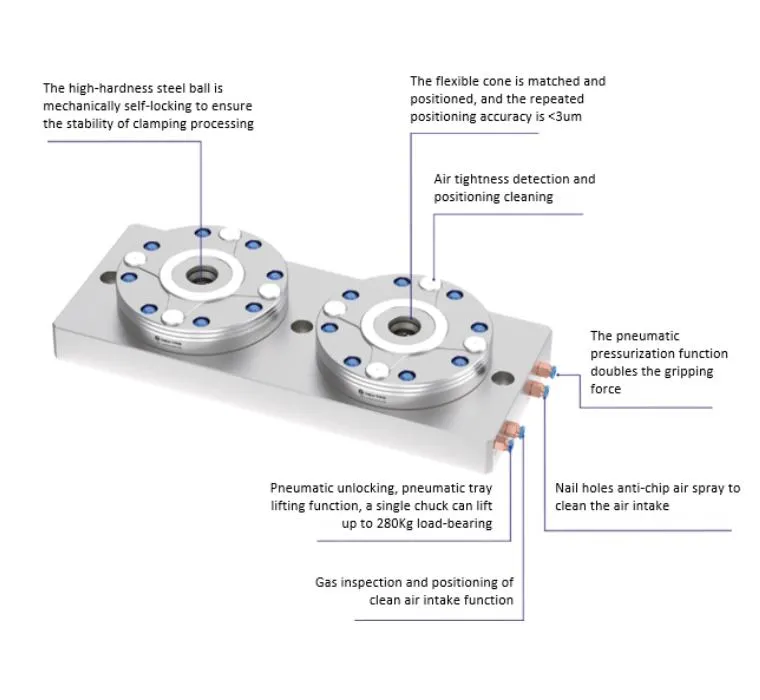 The high-hardness steel ball is mechanically self-locking to ensure the stability of clamping processing

The flexible cone is matched and positioned, and the repeated positioning accuracy is <3um

Air tightness detection and positioning cleaning

The pneumatic pressurization function doubles the gripping force

Pneumatic unlocking, pneumatic tray lifting function, a single chuck can lift up to 280Kg load-bearing

Nail holes anti-chip air spray to clean the air intake

Gas inspection and positioning of clean air intake function