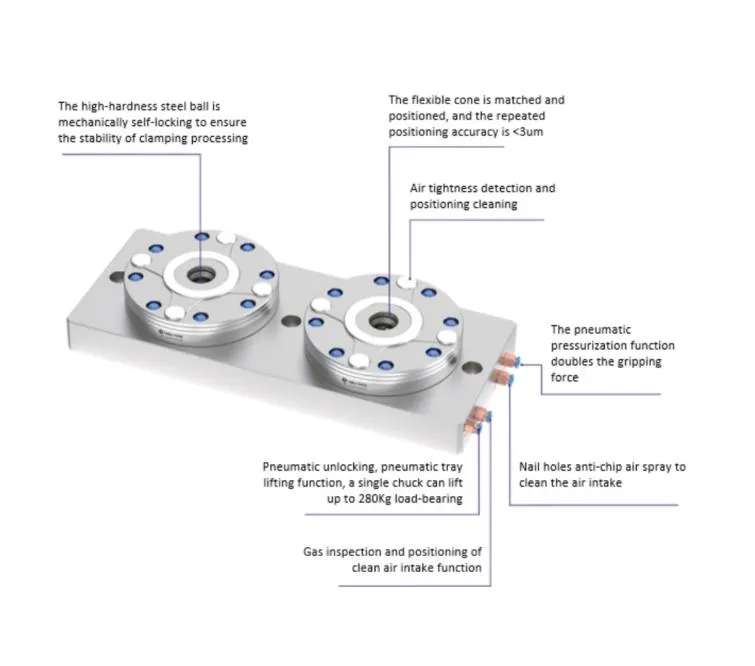 The high-hardness steel ball is mechanically self-locking to ensure the stability of clamping processing

The flexible cone is matched and positioned, and the repeated positioning accuracy is <3um

Air tightness detection and positioning cleaning

The pneumatic pressurization function doubles the gripping force

Pneumatic unlocking, pneumatic tray lifting function, a single chuck can lift up to 280Kg load-bearing

Nail holes anti-chip air spray to clean the air intake

Gas inspection and positioning of clean air intake function