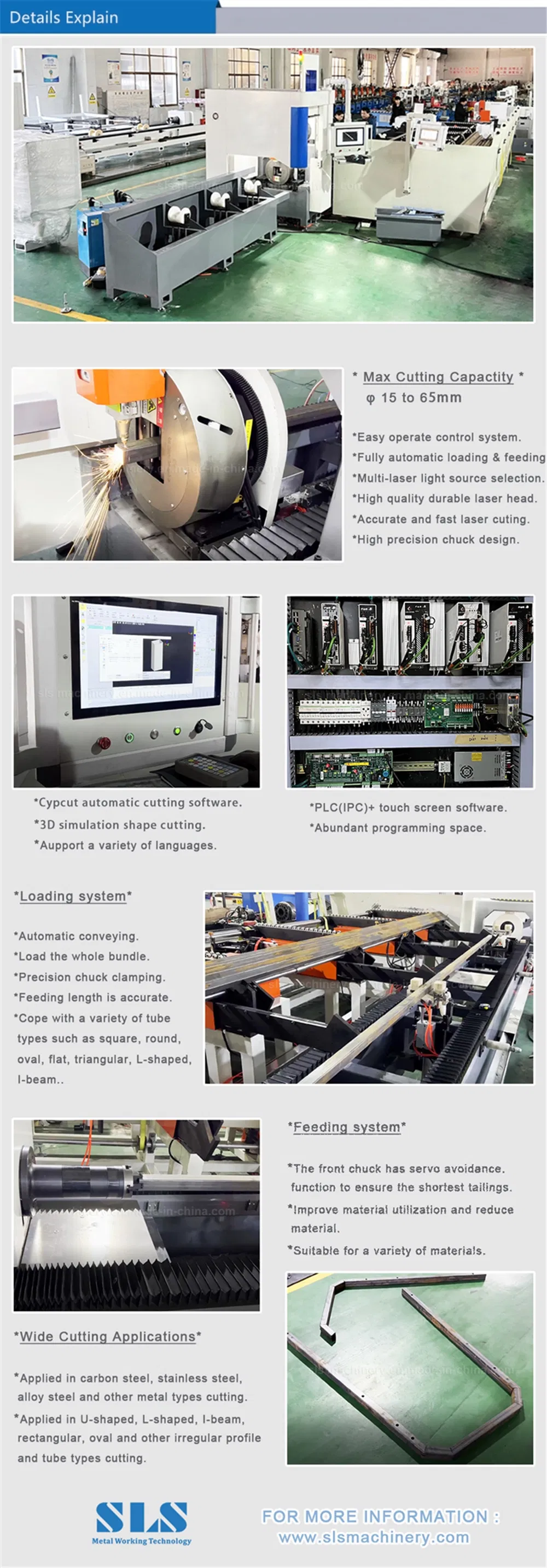 Details Explain

* Max Cutting Capactity *
φ 15 to 65mm

*Easy operate control system.
*Fully automatic loading & feeding
*Multi-laser light source selection.
*High quality durable laser head.
*Accurate and fast laser cuting.
*High precision chuck design.

*Cypcut automatic cutting software.
*3D simulation shape cutting.
*Aupport a variety of languages.

*PLC(IPC)+ touch screen software.
*Abundant programming space.

*Loading system*

*Automatic conveying.
*Load the whole bundle.
*Precision chuck clamping.
*Feeding length is accurate.
*Cope with a variety of tube types such as square, round, oval, flat, triangular, L-shaped, I-beam..

*Feeding system*

*The front chuck has servo avoidance. function to ensure the shortest tailings.
*Improve material utilization and reduce material.
*Suitable for a variety of materials.

*Wide Cutting Applications*

*Applied in carbon steel, stainless steel, alloy steel and other metal types cutting.
*Applied in U-shaped, L-shaped, I-beam, rectangular, oval and other irregular profile and tube types cutting.

SLS
Metal Working Technology

FOR MORE INFORMATION :
www.slsmachinery.com