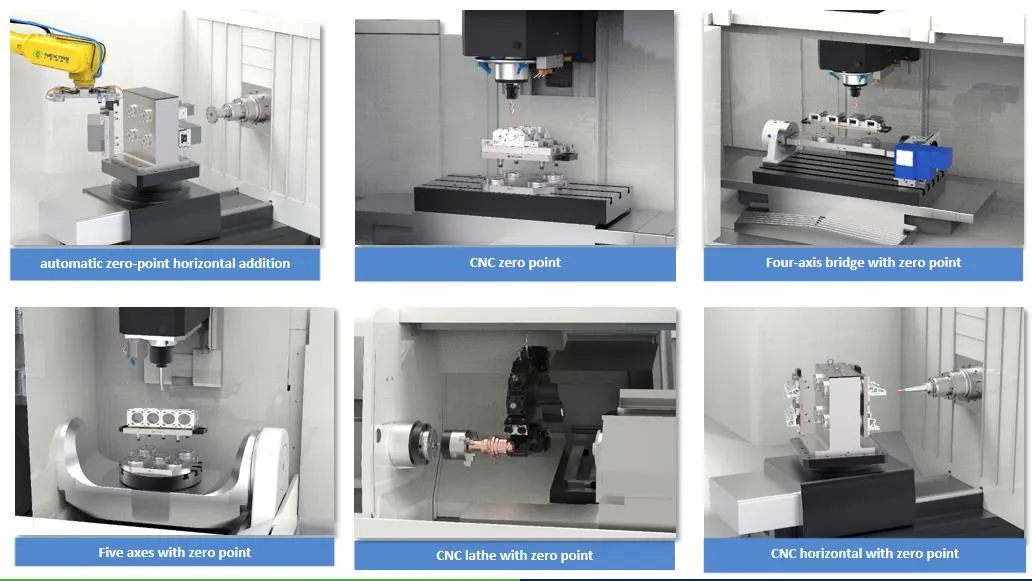 automatic zero-point horizontal addition

CNC zero point

Four-axis bridge with zero point

Five axes with zero point

CNC lathe with zero point

CNC horizontal with zero point