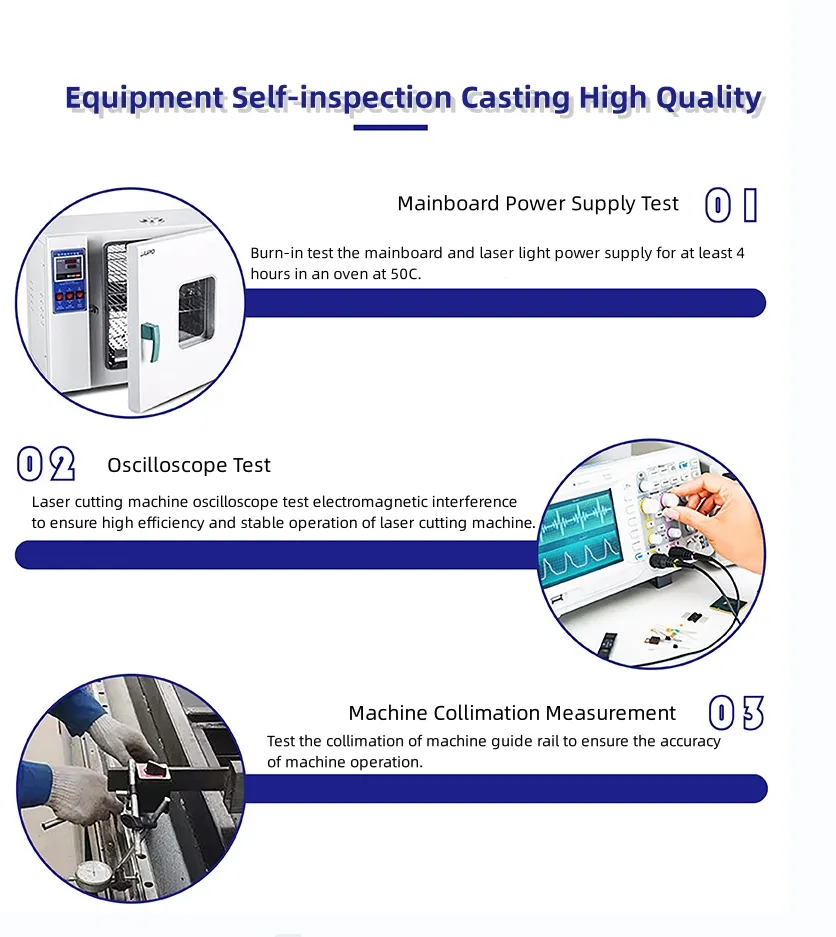 Equipment Self-inspection Casting High Quality

Mainboard Power Supply Test 01

Burn-in test the mainboard and laser light power supply for at least 4 hours in an oven at 50C.

02 Oscilloscope Test

Laser cutting machine oscilloscope test electromagnetic interference to ensure high efficiency and stable operation of laser cutting machine.

Machine Collimation Measurement 03

Test the collimation of machine guide rail to ensure the accuracy of machine operation.