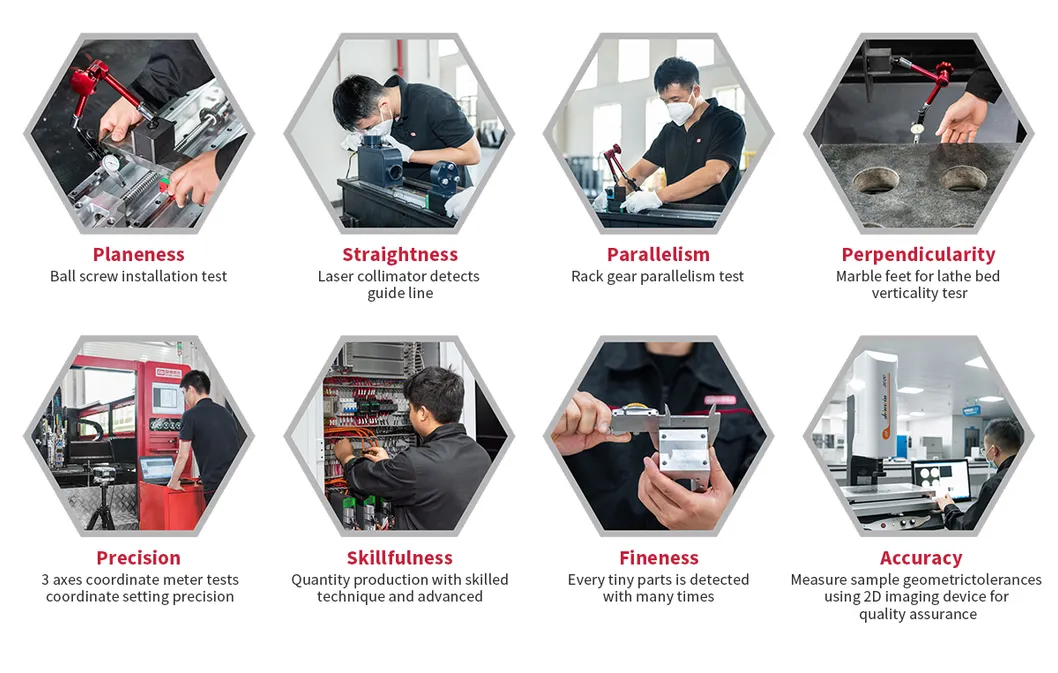 Planeness
Ball screw installation test

Straightness
Laser collimator detects guide line

Parallelism
Rack gear parallelism test

Perpendicularity
Marble feet for lathe bed verticality tesr

Precision
3 axes coordinate meter tests coordinate setting precision

Skillfulness
Quantity production with skilled technique and advanced

Fineness
Every tiny parts is detected with many times

Accuracy
Measure sample geometrictolerances using 2D imaging device for quality assurance