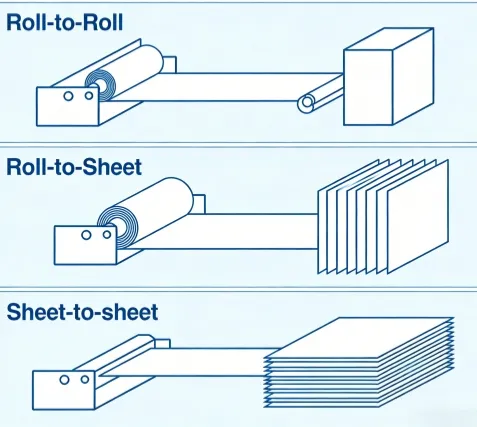 Roll-to-Roll

Roll-to-Sheet

Sheet-to-sheet