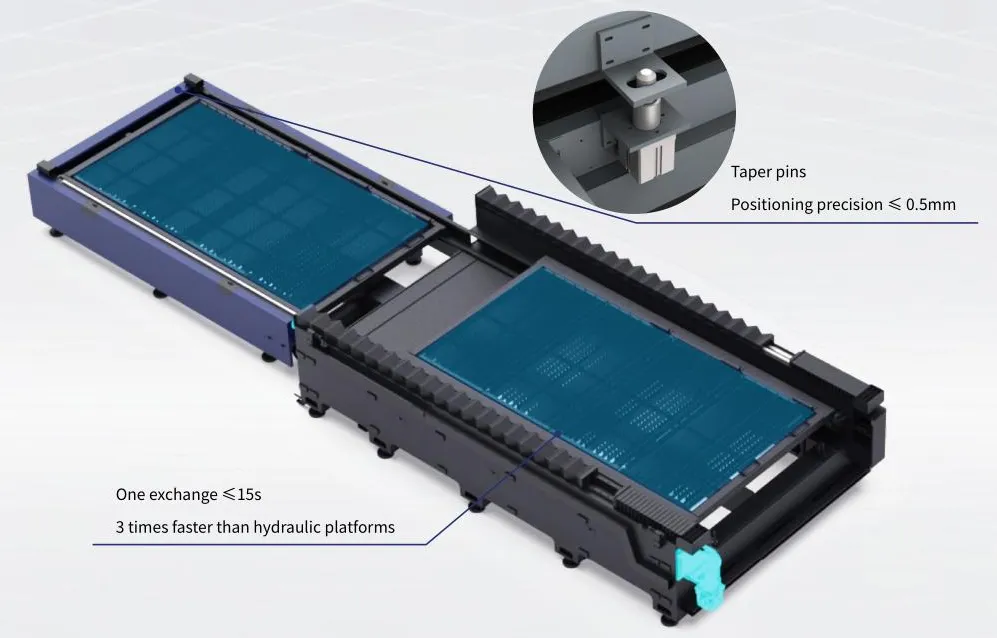 Taper pins

Positioning precision ⩽ 0.5mm

One exchange ⩽15s

3 times faster than hydraulic platforms