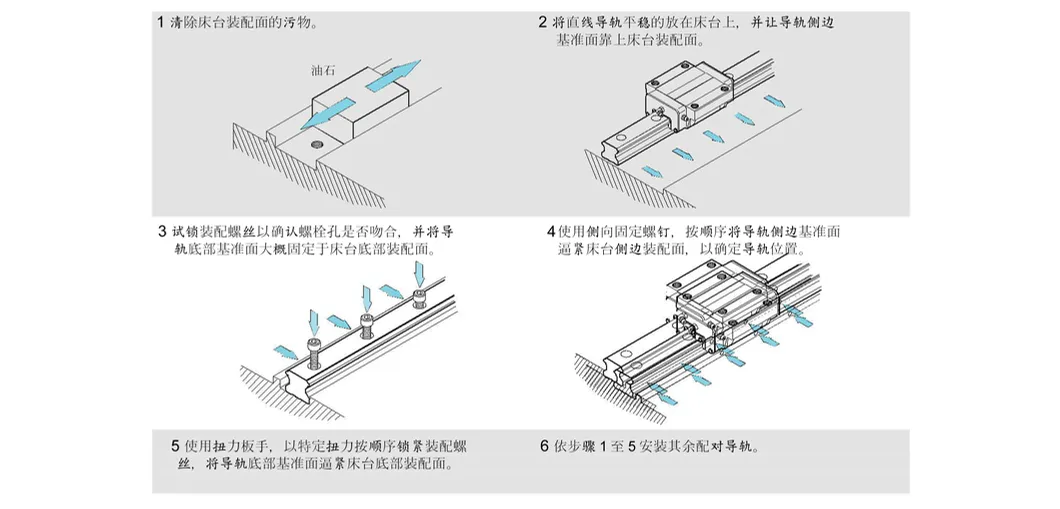 1 清除床台装配面的污物。

油石

2 将直线导轨平稳的放在床台上，并让导轨侧边基准面靠上床台装配面。

3 试锁装配螺丝以确认螺栓孔是否吻合，并将导轨底部基准面大概固定于床台底部装配面。

4 使用侧向固定螺钉，按顺序将导轨侧边基准面逼紧床台侧边装配面，以确定导轨位置。

5 使用扭力板手，以特定扭力按顺序锁紧装配螺丝，将导轨底部基准面逼紧床台底部装配面。

6 依步骤 1 至 5 安装其余配对导轨。