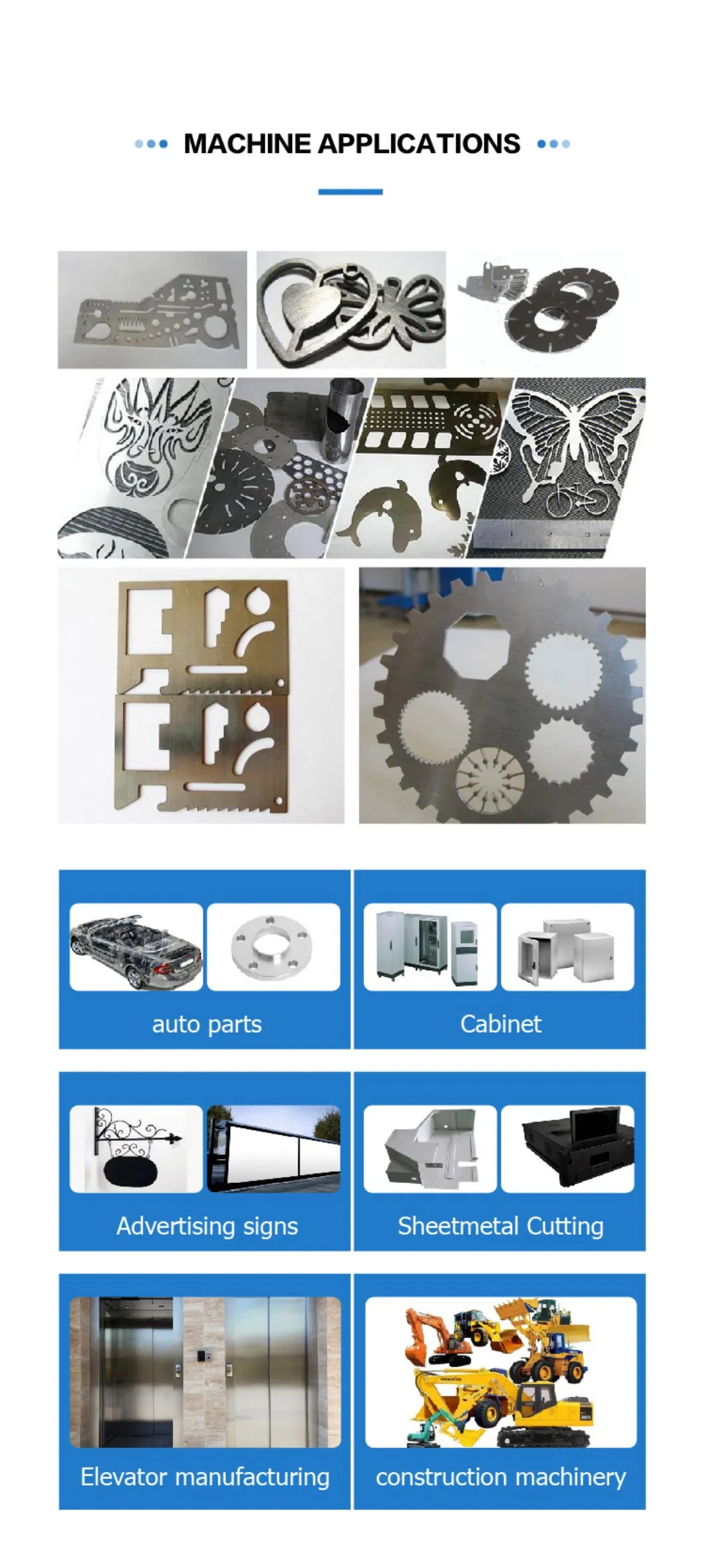 MACHINE APPLICATIONS

auto parts

Cabinet

Advertising signs

Sheetmetal Cutting

Elevator manufacturing

construction machinery