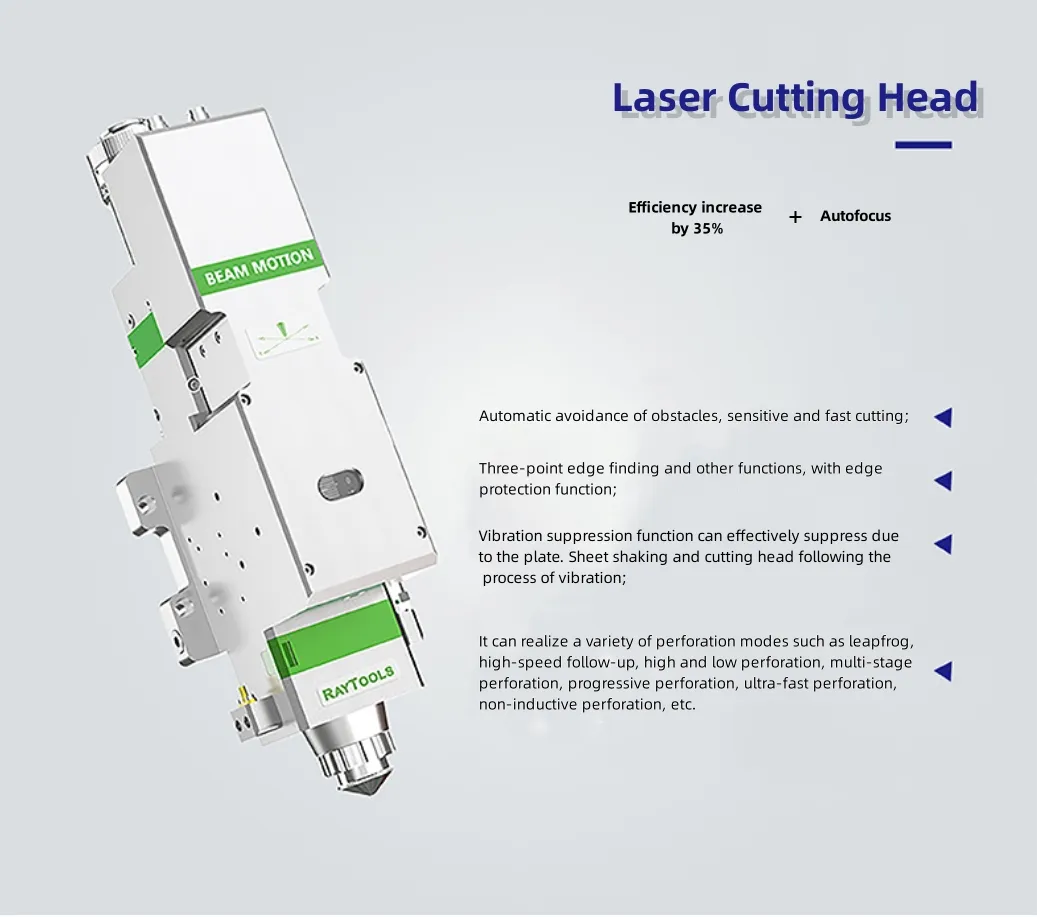 Laser Cutting Head

Efficiency increase by 35% + Autofocus

BEAM MOTION

RAYTOOLS

Automatic avoidance of obstacles, sensitive and fast cutting;

Three-point edge finding and other functions, with edge protection function;

Vibration suppression function can effectively suppress due to the plate. Sheet shaking and cutting head following the process of vibration;

It can realize a variety of perforation modes such as leapfrog, high-speed follow-up, high and low perforation, multi-stage perforation, progressive perforation, ultra-fast perforation, non-inductive perforation, etc.