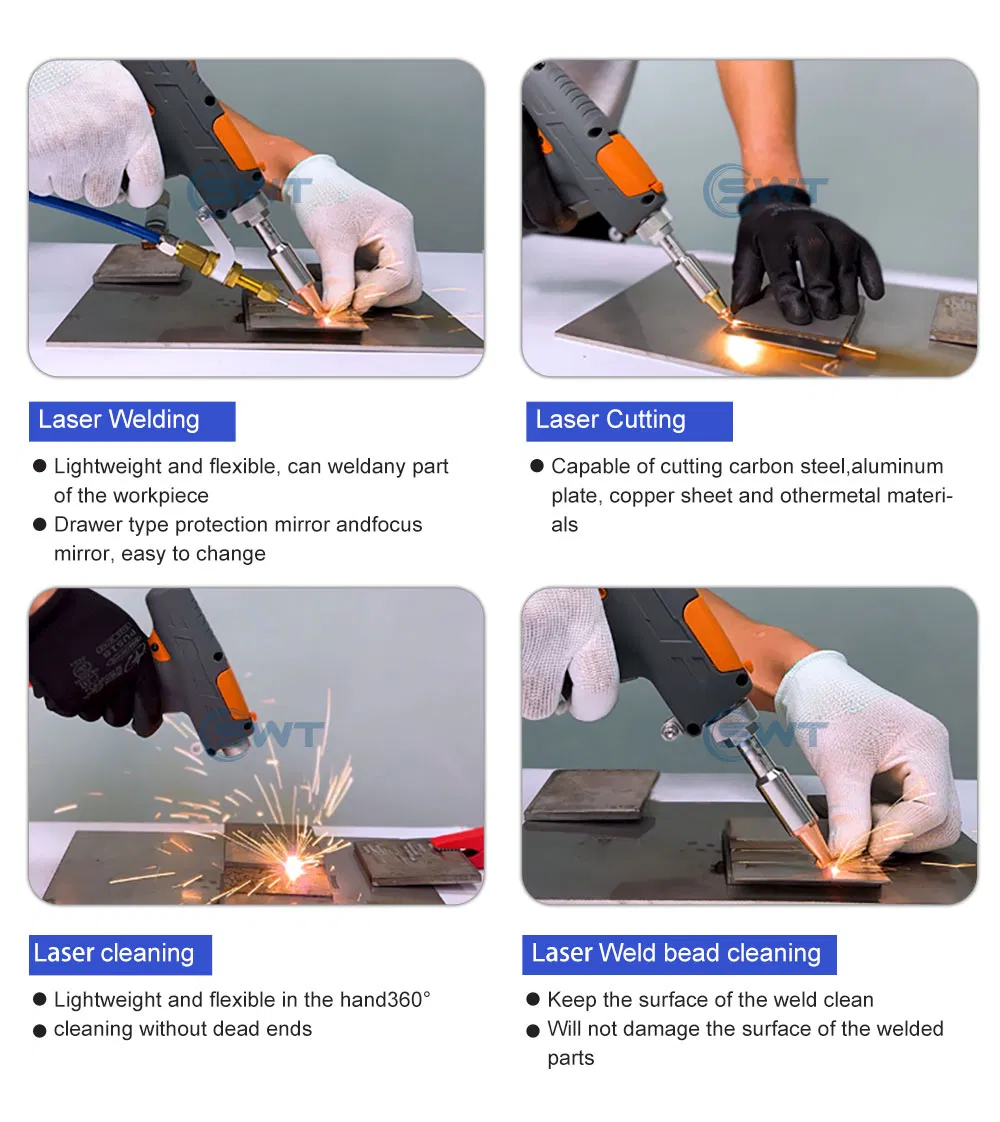 SWT

SWT

Laser Welding

● Lightweight and flexible, can weldany part of the workpiece
● Drawer type protection mirror andfocus mirror, easy to change

Laser Cutting

● Capable of cutting carbon steel,aluminum plate, copper sheet and othermetal materials

SWT

SWT

Laser cleaning

● Lightweight and flexible in the hand360°
● cleaning without dead ends

Laser Weld bead cleaning

● Keep the surface of the weld clean
● Will not damage the surface of the welded parts