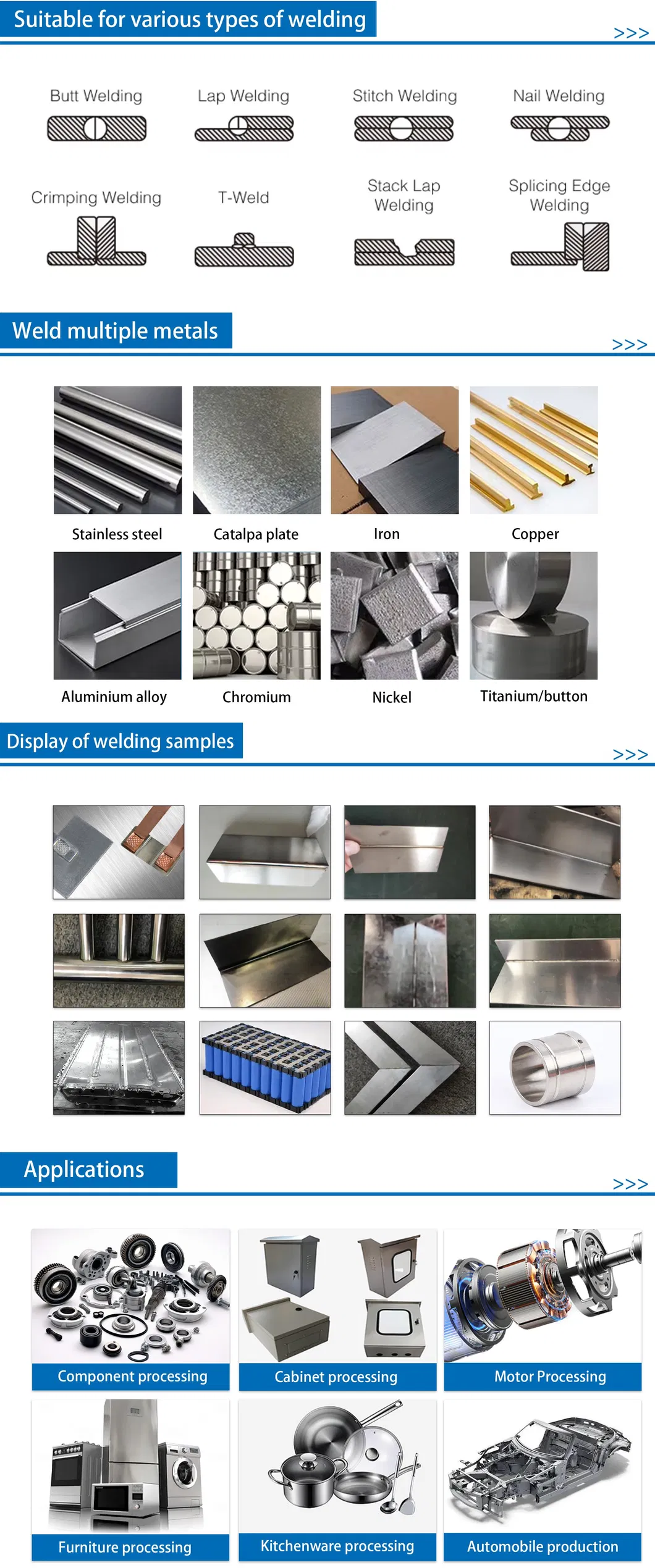 Suitable for various types of welding
>>>

Butt Welding
Lap Welding
Stitch Welding
Nail Welding

Crimping Welding
T-Weld
Stack Lap Welding
Splicing Edge Welding

Weld multiple metals
>>>

Stainless steel
Catalpa plate
Iron
Copper

Aluminium alloy
Chromium
Nickel
Titanium/button

Display of welding samples
>>>

Applications
>>>

Component processing
Cabinet processing
Motor Processing

Furniture processing
Kitchenware processing
Automobile production