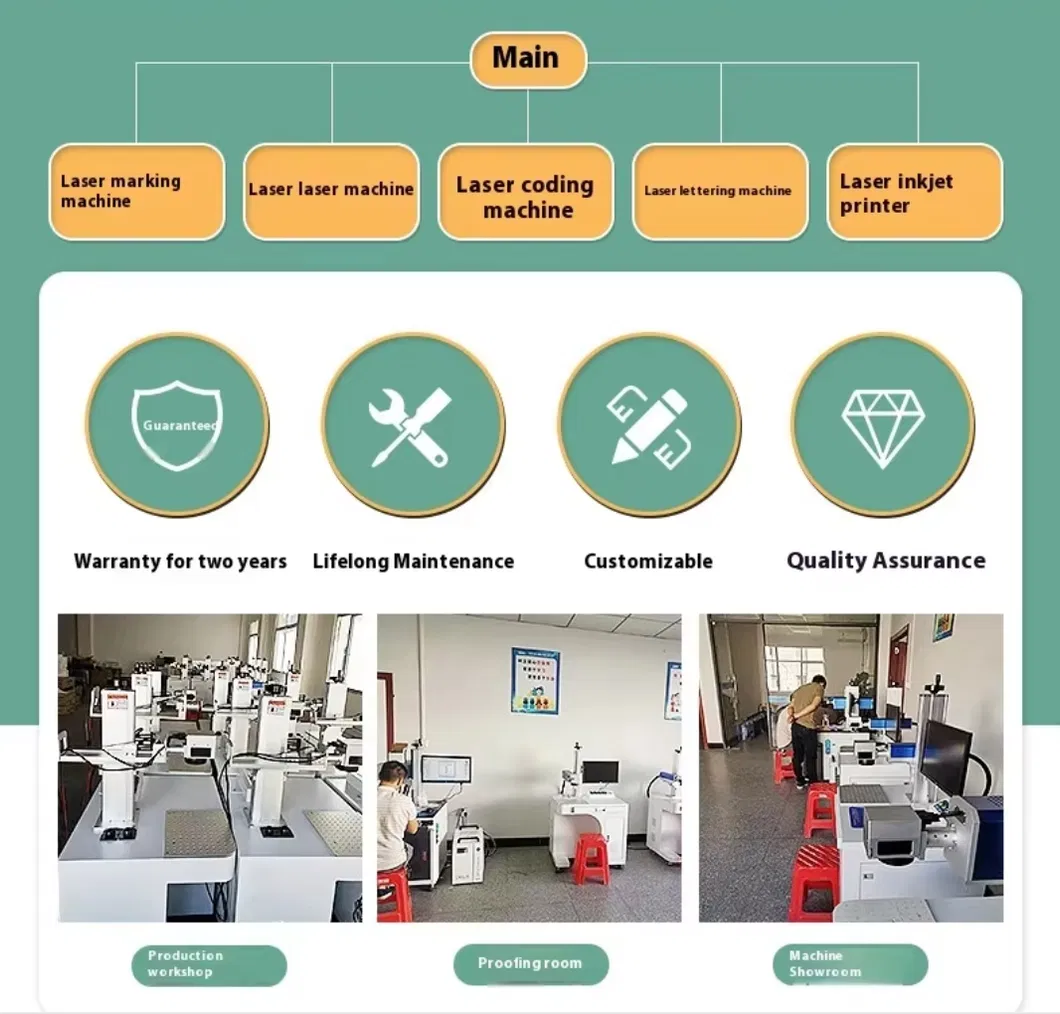 Main

Laser marking machine

Laser laser machine

Laser coding machine

Laser lettering machine

Laser inkjet printer

Guaranteed

Warranty for two years

Lifelong Maintenance

Customizable

Quality Assurance

Production workshop

Proofing room

Machine Showroom