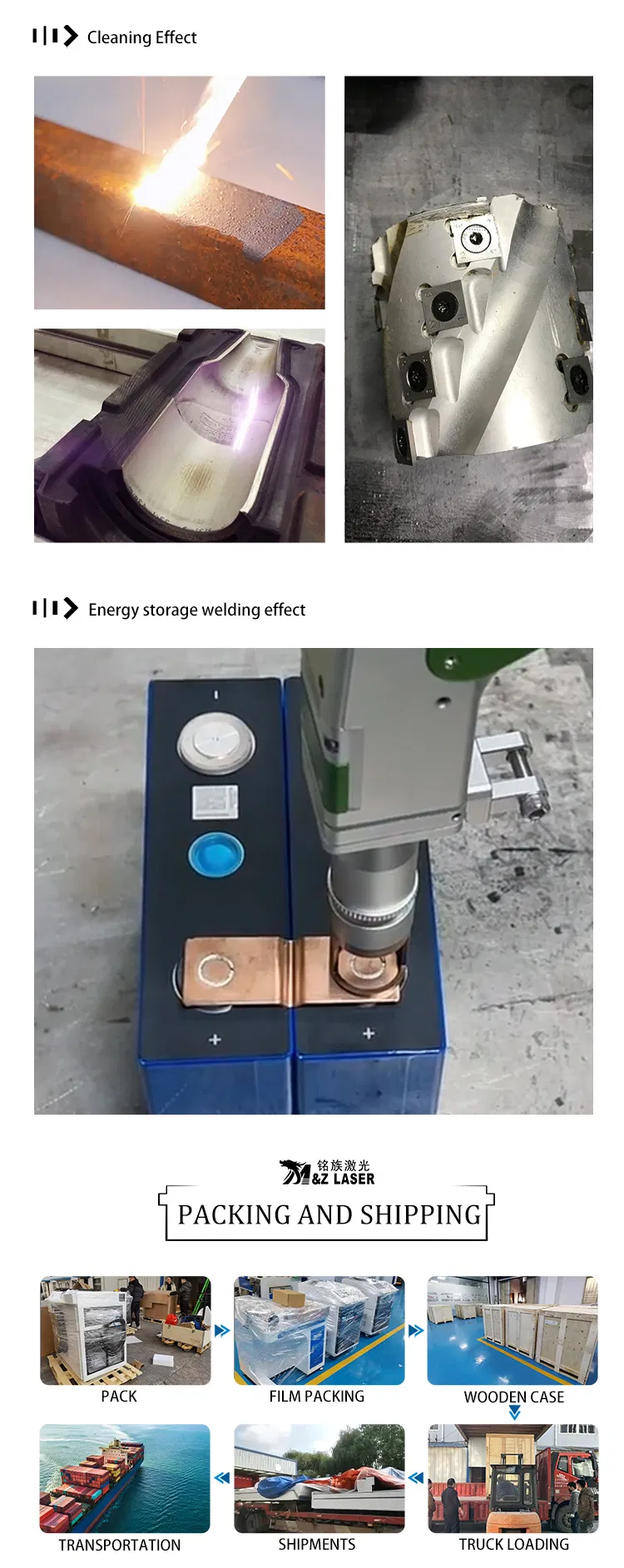 Cleaning Effect

Energy storage welding effect

-

+

+

铭族激光
M&Z LASER

PACKING AND SHIPPING

PACK

FILM PACKING

WOODEN CASE

TRANSPORTATION

SHIPMENTS

TRUCK LOADING