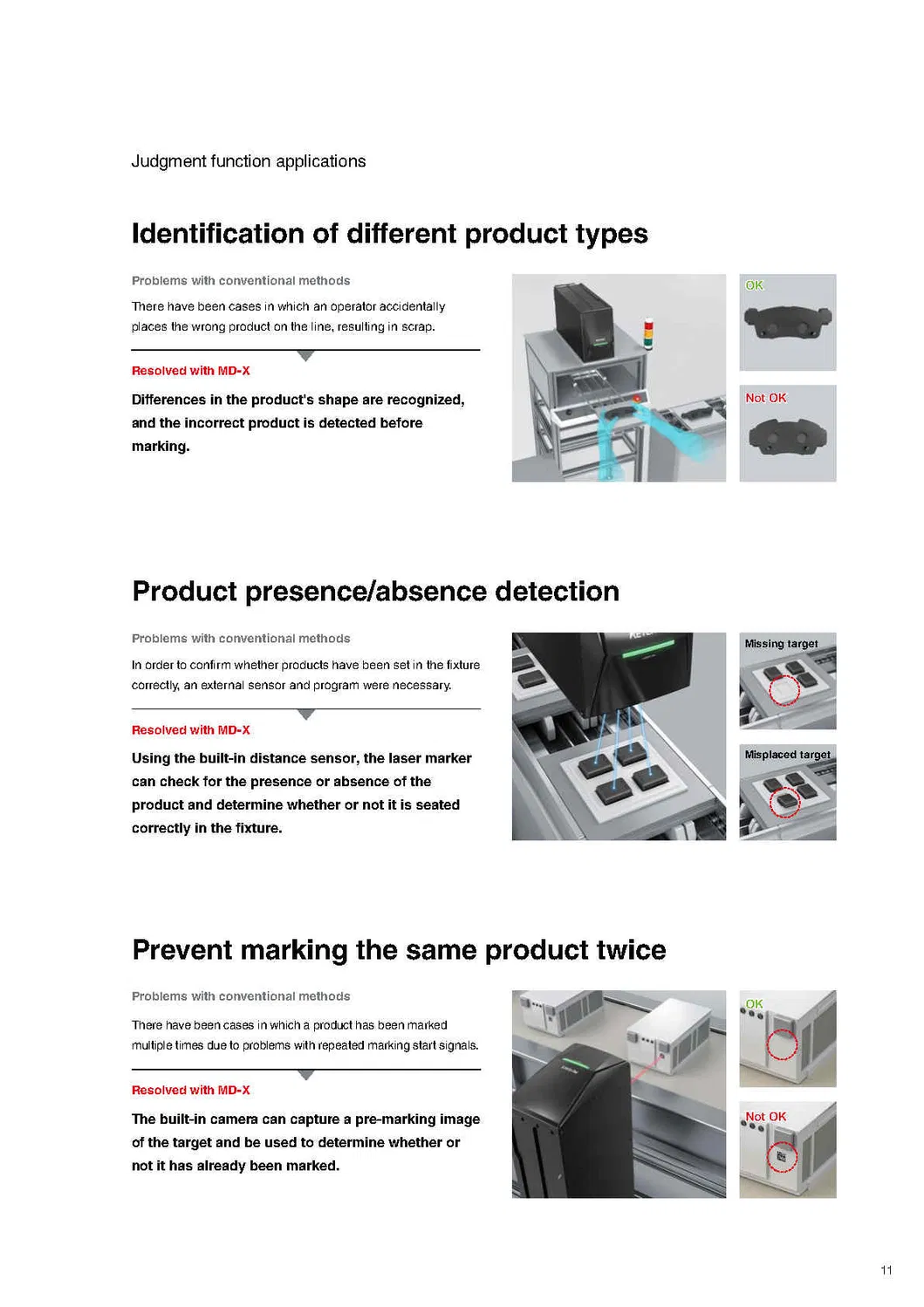 Judgment function applications

Identification of different product types

Problems with conventional methods

There have been cases in which an operator accidentally places the wrong product on the line, resulting in scrap.

Resolved with MD-X

Differences in the product's shape are recognized, and the incorrect product is detected before marking.

OK

Not OK

Product presence/absence detection

Problems with conventional methods

In order to confirm whether products have been set in the fixture correctly, an external sensor and program were necessary.

Resolved with MD-X

Using the built-in distance sensor, the laser marker can check for the presence or absence of the product and determine whether or not it is seated correctly in the fixture.

Missing target

Misplaced target

Prevent marking the same product twice

Problems with conventional methods

There have been cases in which a product has been marked multiple times due to problems with repeated marking start signals.

Resolved with MD-X

The built-in camera can capture a pre-marking image of the target and be used to determine whether or not it has already been marked.

OK

Not OK

11