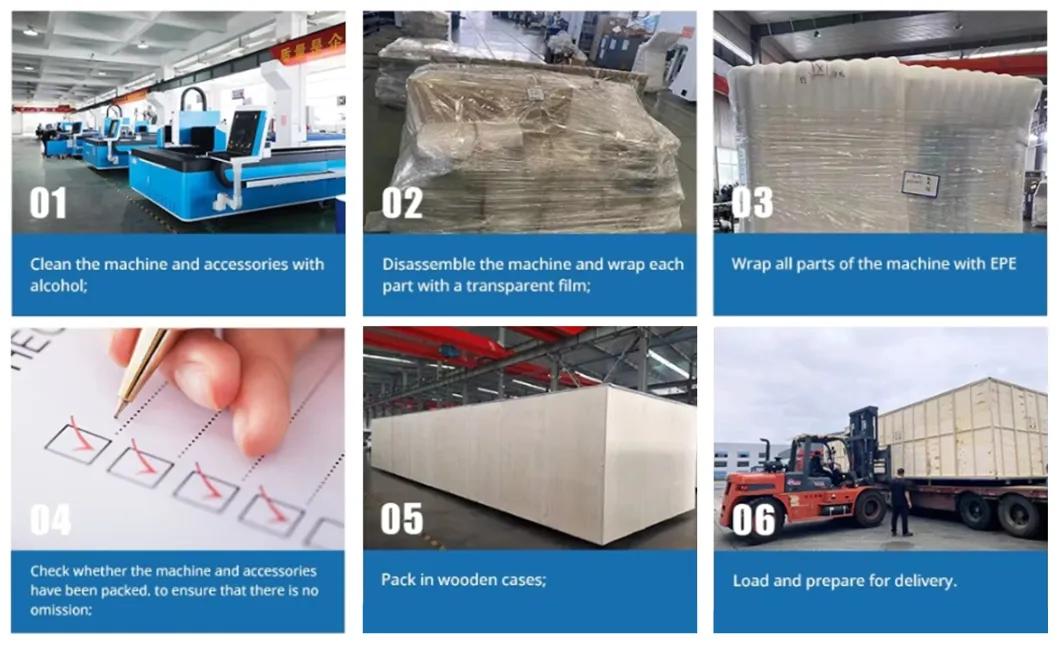 01

Clean the machine and accessories with alcohol;

02

Disassemble the machine and wrap each part with a transparent film;

03

Wrap all parts of the machine with EPE

04

Check whether the machine and accessories have been packed, to ensure that there is no omission;

05

Pack in wooden cases;

06

Load and prepare for delivery.