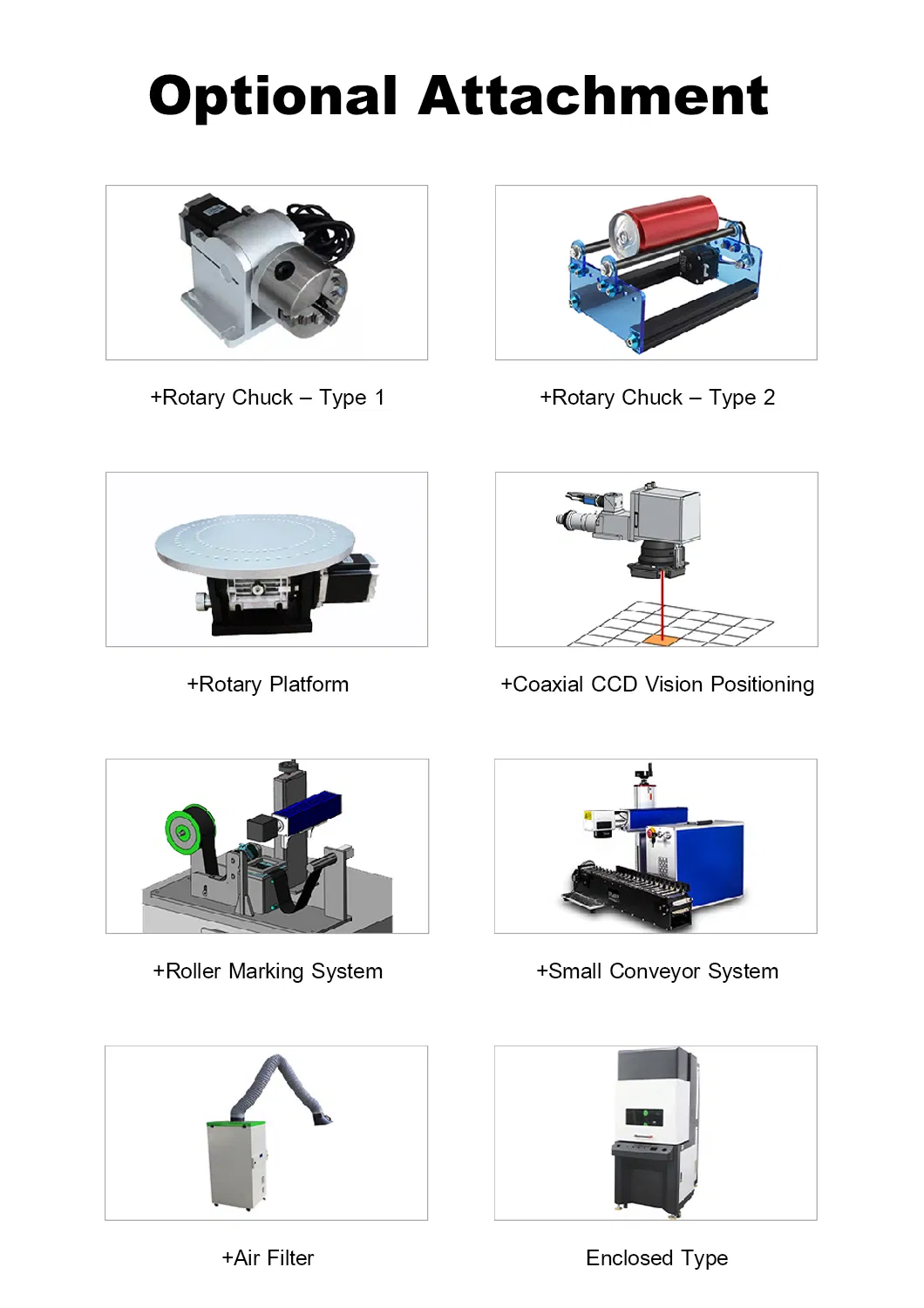 Optional Attachment

+Rotary Chuck – Type 1

+Rotary Chuck – Type 2

+Rotary Platform

+Coaxial CCD Vision Positioning

+Roller Marking System

+Small Conveyor System

+Air Filter

Enclosed Type