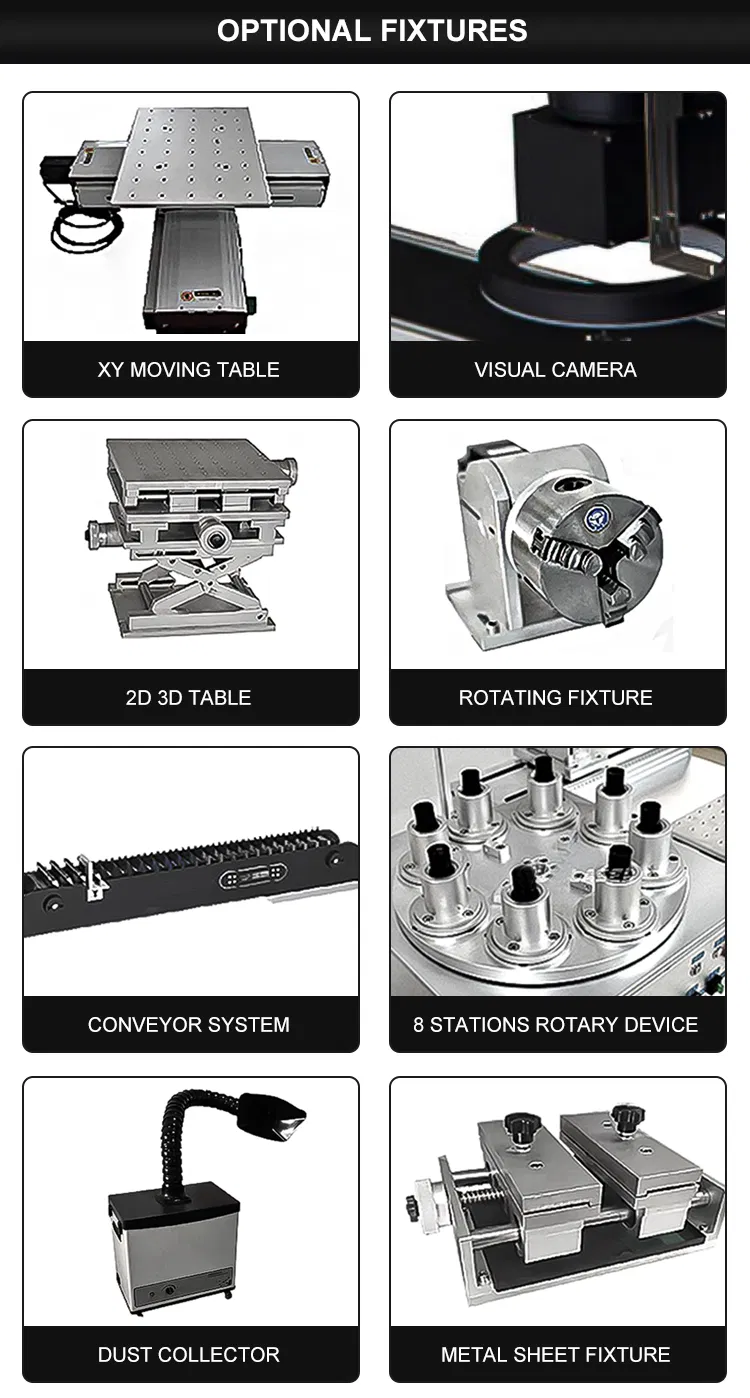 OPTIONAL FIXTURES

XY MOVING TABLE

VISUAL CAMERA

2D 3D TABLE

ROTATING FIXTURE

CONVEYOR SYSTEM

8 STATIONS ROTARY DEVICE

DUST COLLECTOR

METAL SHEET FIXTURE