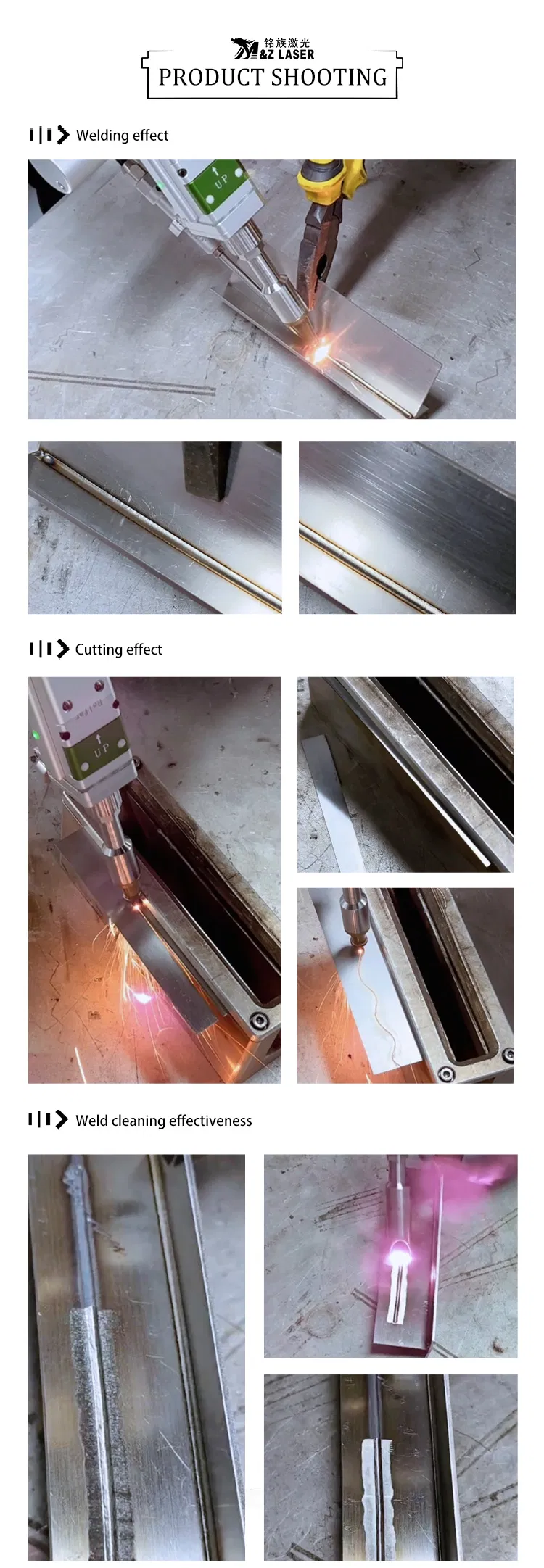 铭族激光
M&Z LASER
PRODUCT SHOOTING

Welding effect

UP

Cutting effect

UP

Weld cleaning effectiveness