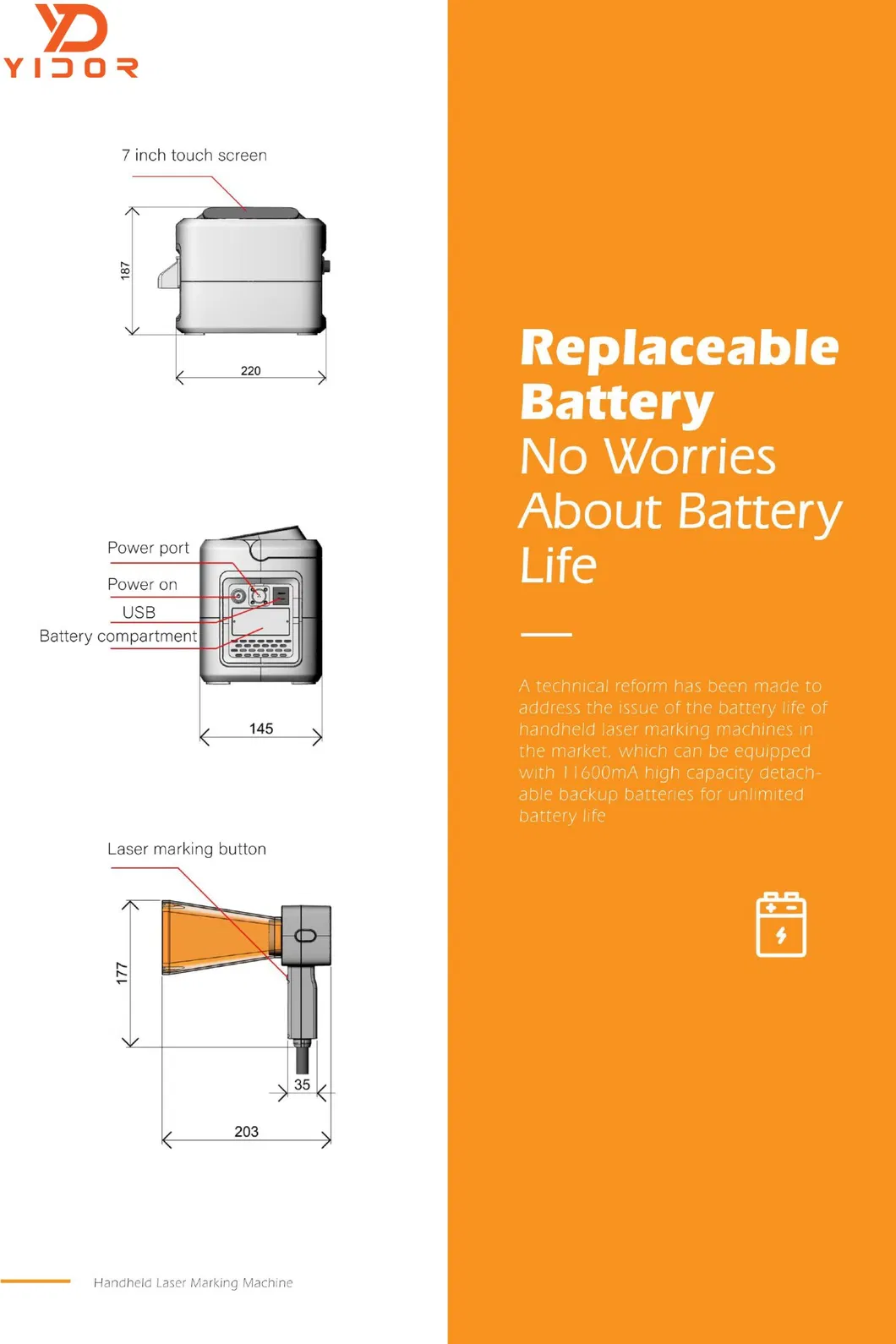 YIDOR

7 inch touch screen

187

220

Power port

Power on

USB

Battery compartment

145

Laser marking button

177

35

203

Handheld Laser Marking Machine

Replaceable Battery
No Worries About Battery Life

A technical reform has been made to address the issue of the battery life of handheld laser marking machines in the market, which can be equipped with 11600mA high capacity detachable backup batteries for unlimited battery life