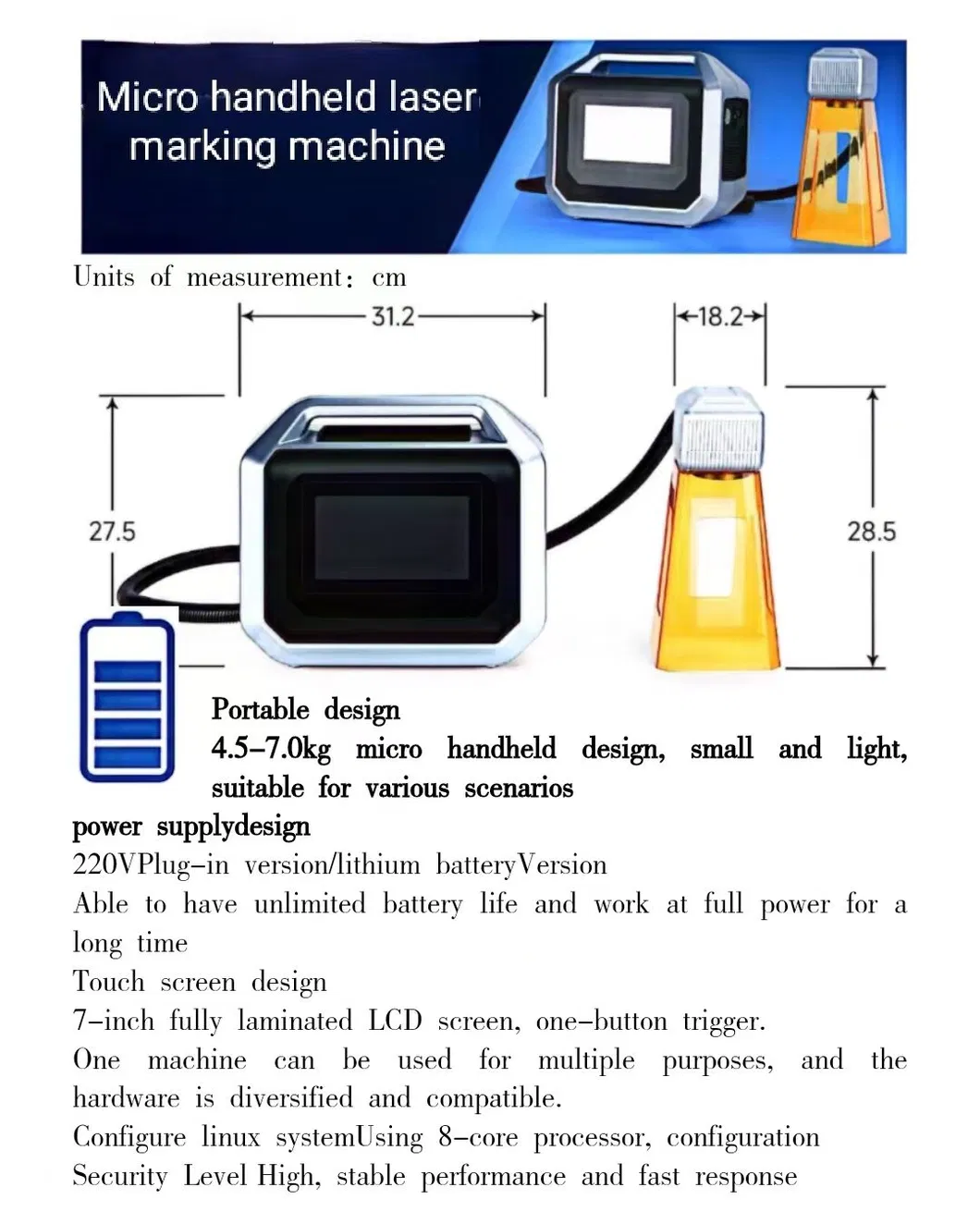 Micro handheld laser marking machine

Units of measurement: cm

31.2

18.2

27.5

28.5

Portable design
4.5-7.0kg micro handheld design, small and light, suitable for various scenarios

power supplydesign
220VPlug-in version/lithium batteryVersion
Able to have unlimited battery life and work at full power for a long time
Touch screen design
7-inch fully laminated LCD screen, one-button trigger.
One machine can be used for multiple purposes, and the hardware is diversified and compatible.
Configure linux systemUsing 8-core processor, configuration
Security Level High, stable performance and fast response