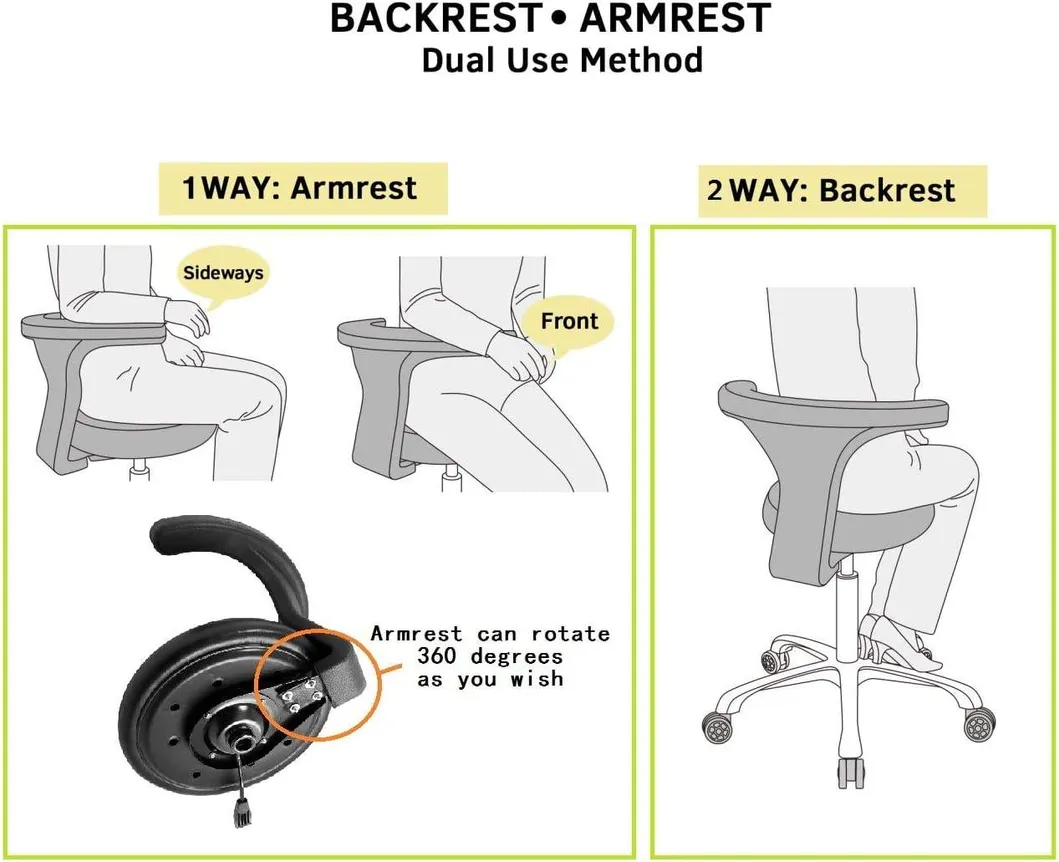 BACKREST • ARMREST
Dual Use Method

1WAY: Armrest

Sideways

Front

Armrest can rotate 360 degrees as you wish

2 WAY: Backrest