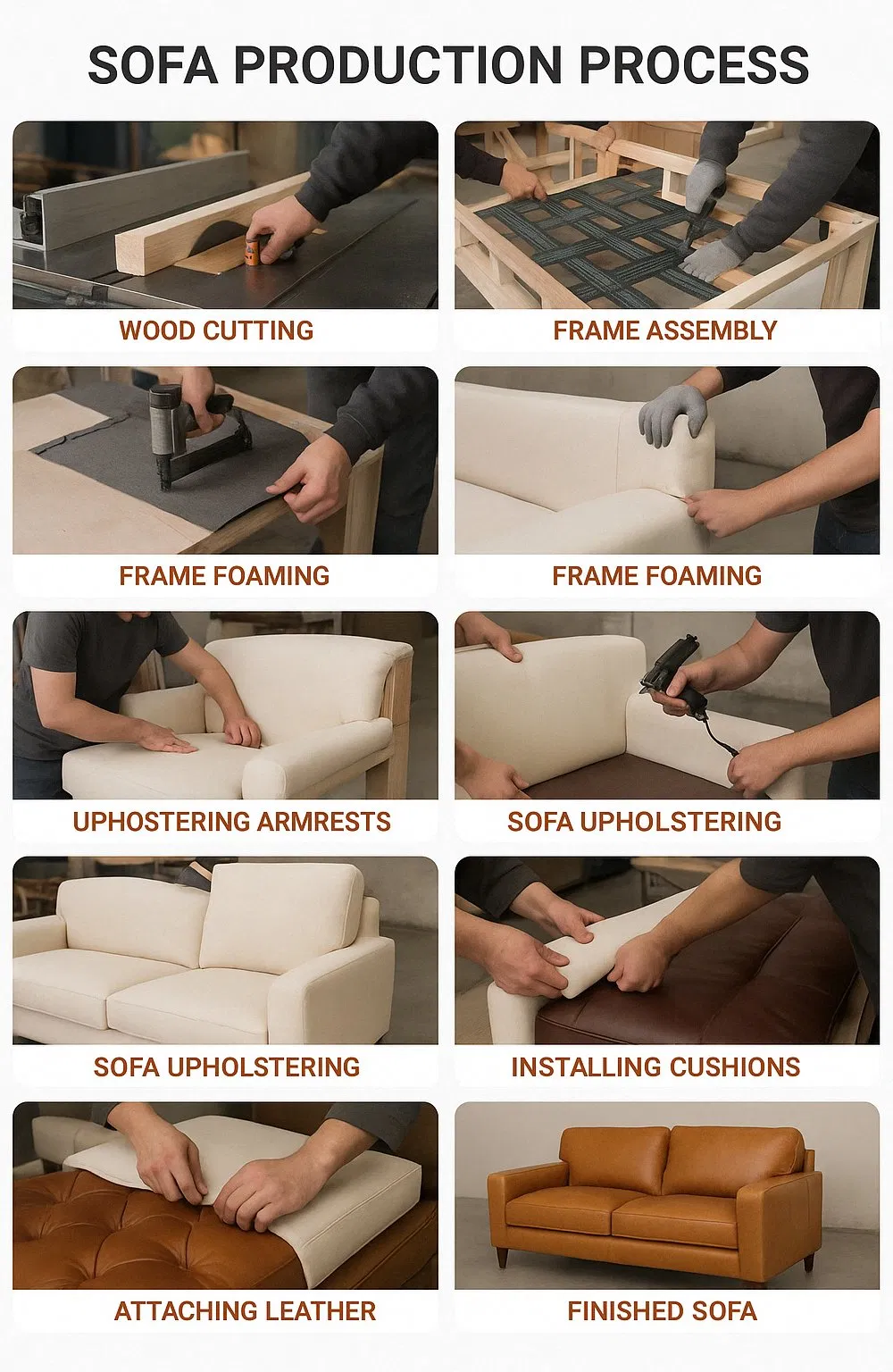 SOFA PRODUCTION PROCESS

WOOD CUTTING

FRAME ASSEMBLY

FRAME FOAMING

FRAME FOAMING

UPHOSTERING ARMRESTS

SOFA UPHOLSTERING

SOFA UPHOLSTERING

INSTALLING CUSHIONS

ATTACHING LEATHER

FINISHED SOFA