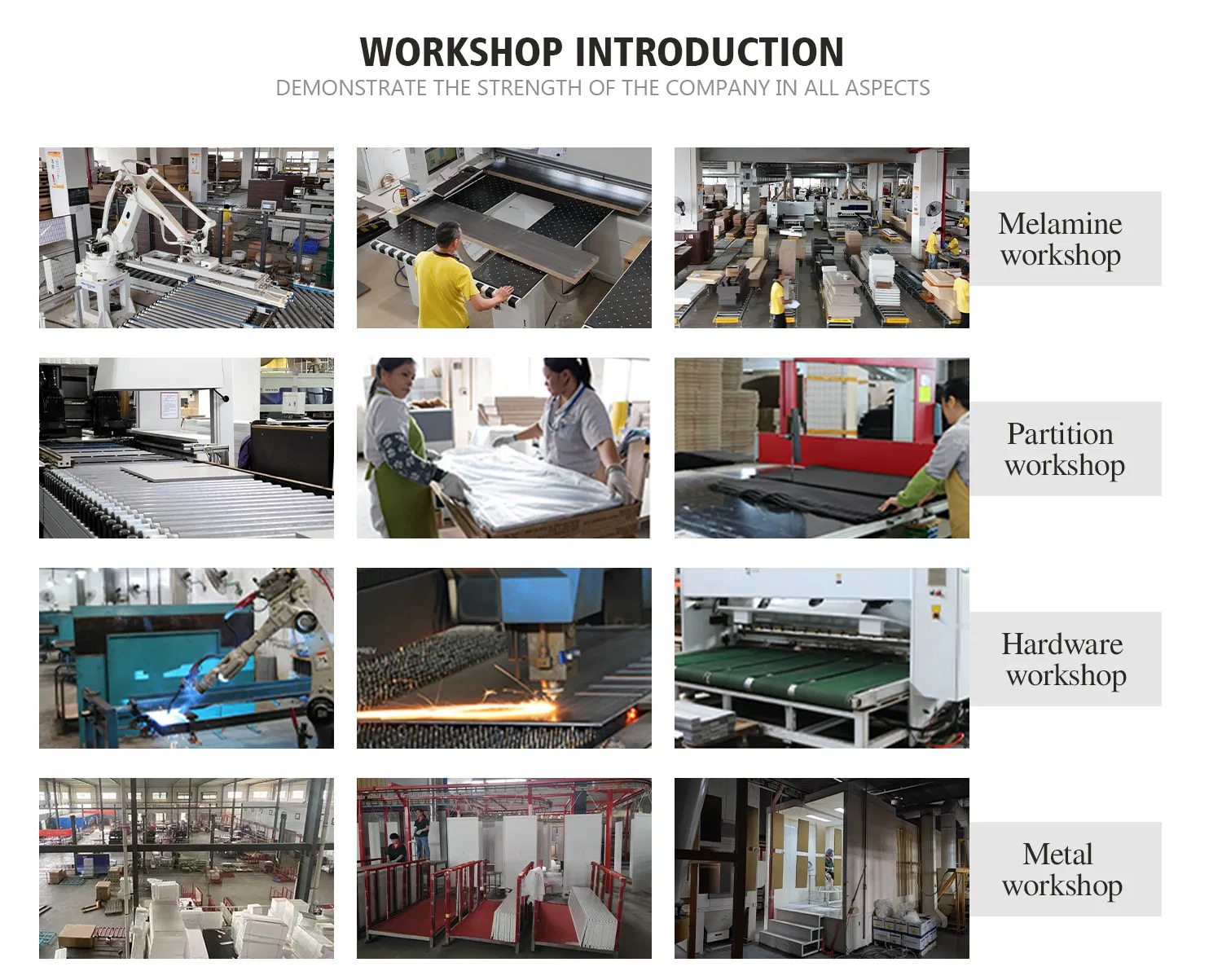 WORKSHOP INTRODUCTION
DEMONSTRATE THE STRENGTH OF THE COMPANY IN ALL ASPECTS

Melamine workshop

Partition workshop

Hardware workshop

Metal workshop