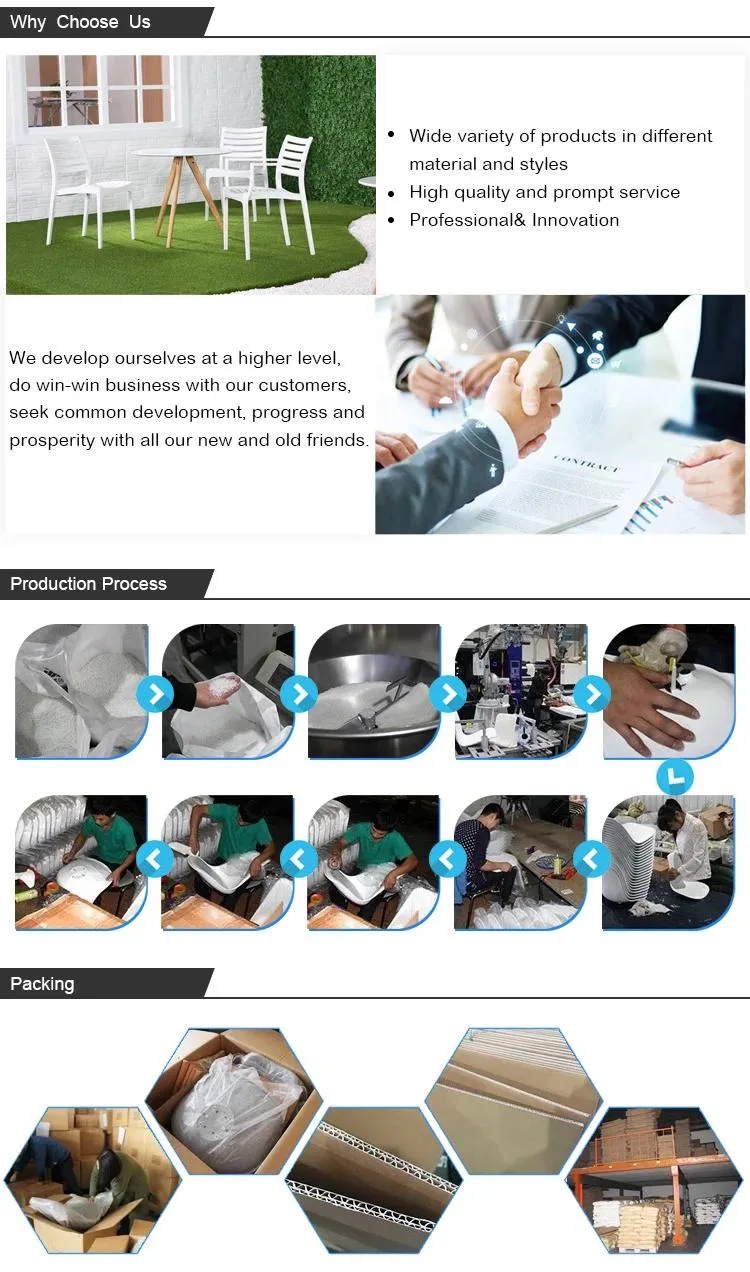 Why Choose Us

• Wide variety of products in different material and styles
• High quality and prompt service
• Professional& Innovation

We develop ourselves at a higher level, do win-win business with our customers, seek common development, progress and prosperity with all our new and old friends.

CONTRACT

Production Process

Packing