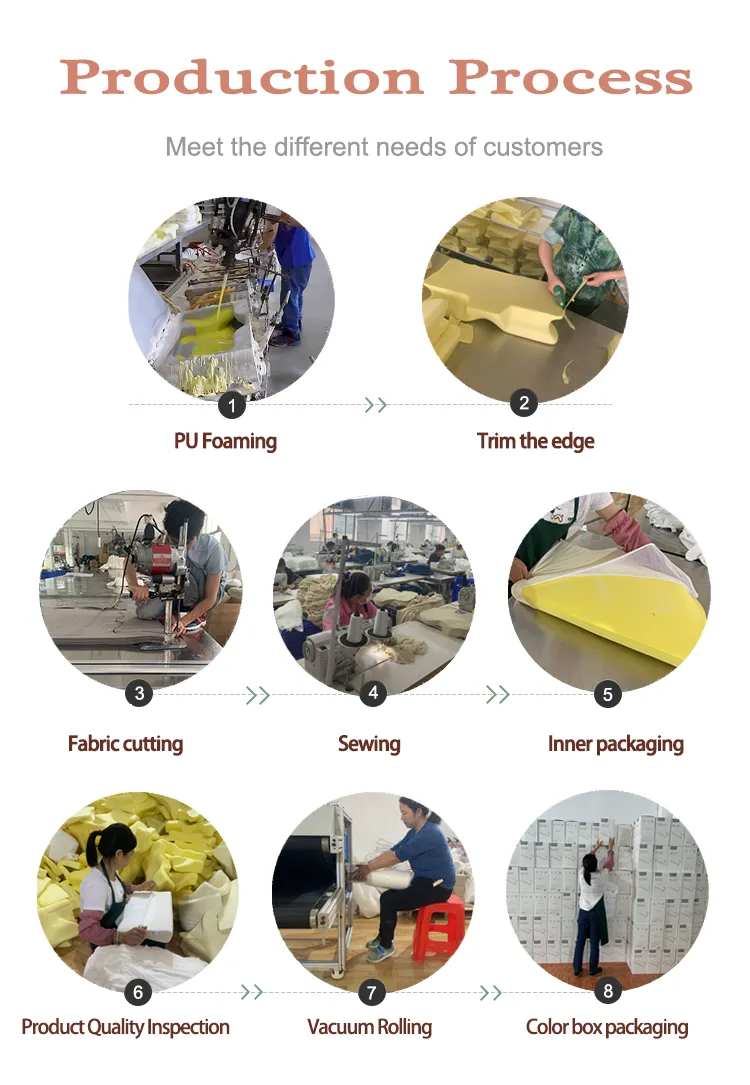 Production Process

Meet the different needs of customers

1
PU Foaming

2
Trim the edge

3
Fabric cutting

4
Sewing

5
Inner packaging

6
Product Quality Inspection

7
Vacuum Rolling

8
Color box packaging