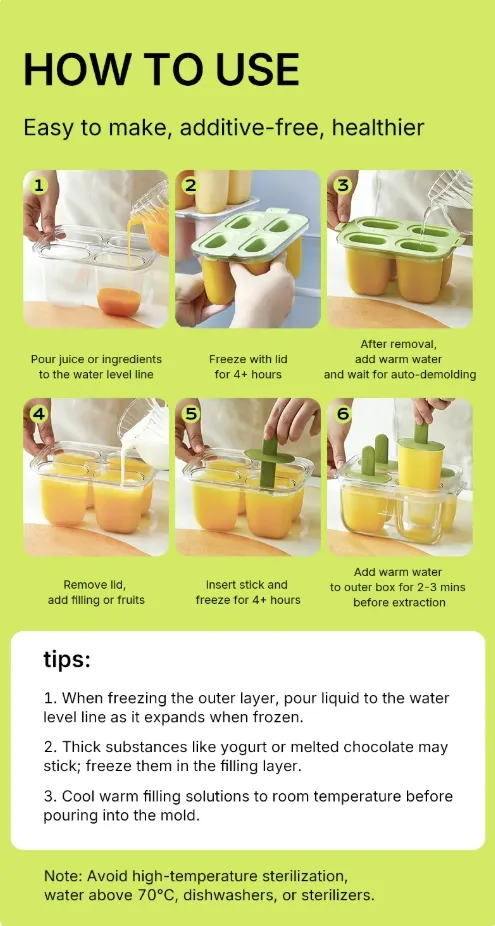 HOW TO USE

Easy to make, additive-free, healthier

1

Pour juice or ingredients to the water level line

2

Freeze with lid for 4+ hours

3

After removal, add warm water and wait for auto-demolding

4

Remove lid, add filling or fruits

5

Insert stick and freeze for 4+ hours

6

Add warm water to outer box for 2-3 mins before extraction

tips:

1. When freezing the outer layer, pour liquid to the water level line as it expands when frozen.

2. Thick substances like yogurt or melted chocolate may stick; freeze them in the filling layer.

3. Cool warm filling solutions to room temperature before pouring into the mold.

Note: Avoid high-temperature sterilization, water above 70°C, dishwashers, or sterilizers.