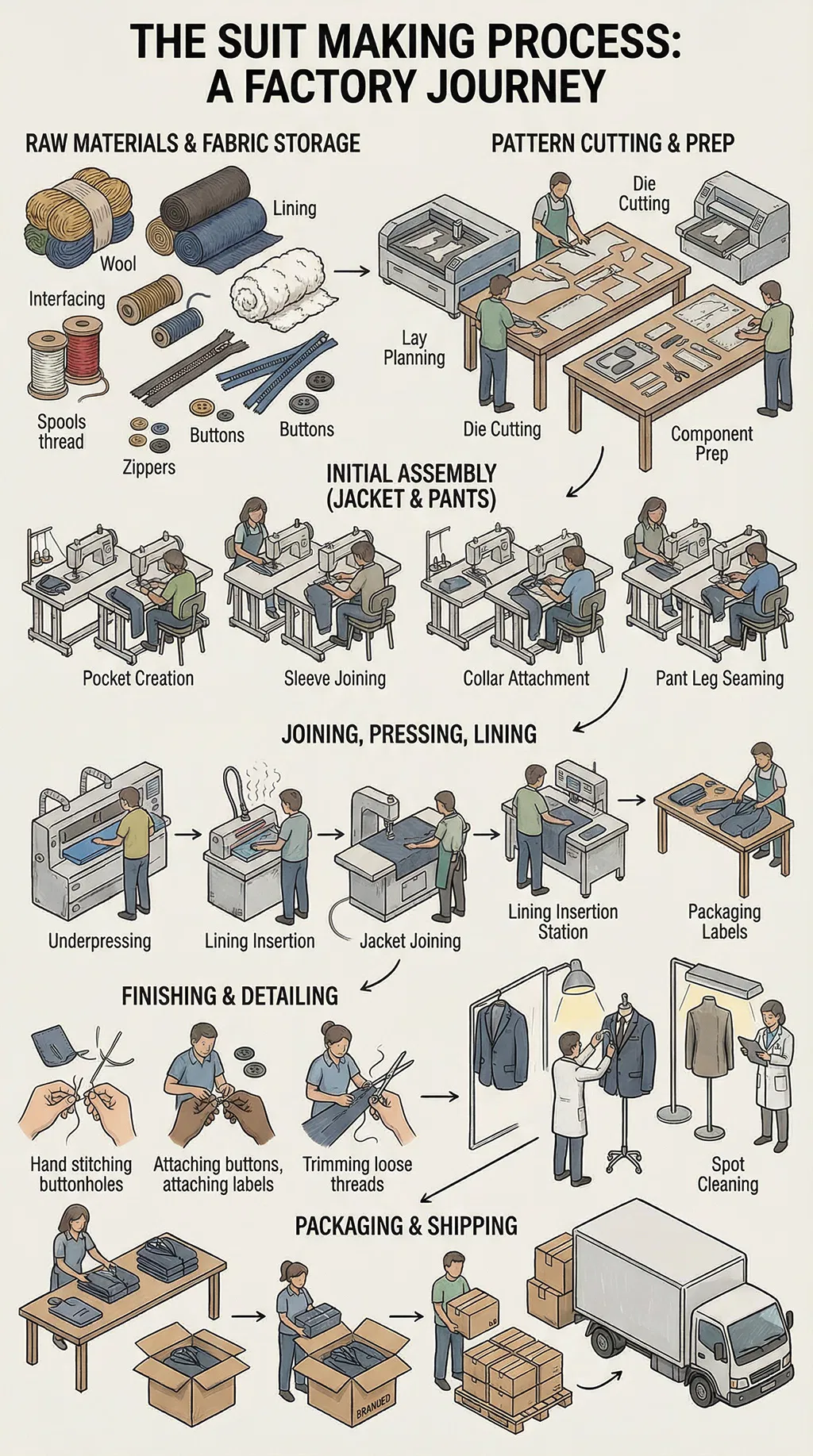 THE SUIT MAKING PROCESS: A FACTORY JOURNEY

RAW MATERIALS & FABRIC STORAGE

Lining

Wool

Interfacing

Spools thread

Zippers

Buttons

Buttons

PATTERN CUTTING & PREP

Die Cutting

Lay Planning

Die Cutting

Component Prep

INITIAL ASSEMBLY (JACKET & PANTS)

Pocket Creation

Sleeve Joining

Collar Attachment

Pant Leg Seaming

JOINING, PRESSING, LINING

Underpressing

Lining Insertion

Jacket Joining

Lining Insertion Station

Packaging Labels

FINISHING & DETAILING

Hand stitching buttonholes

Attaching buttons, attaching labels

Trimming loose threads

Spot Cleaning

PACKAGING & SHIPPING

BRANDED