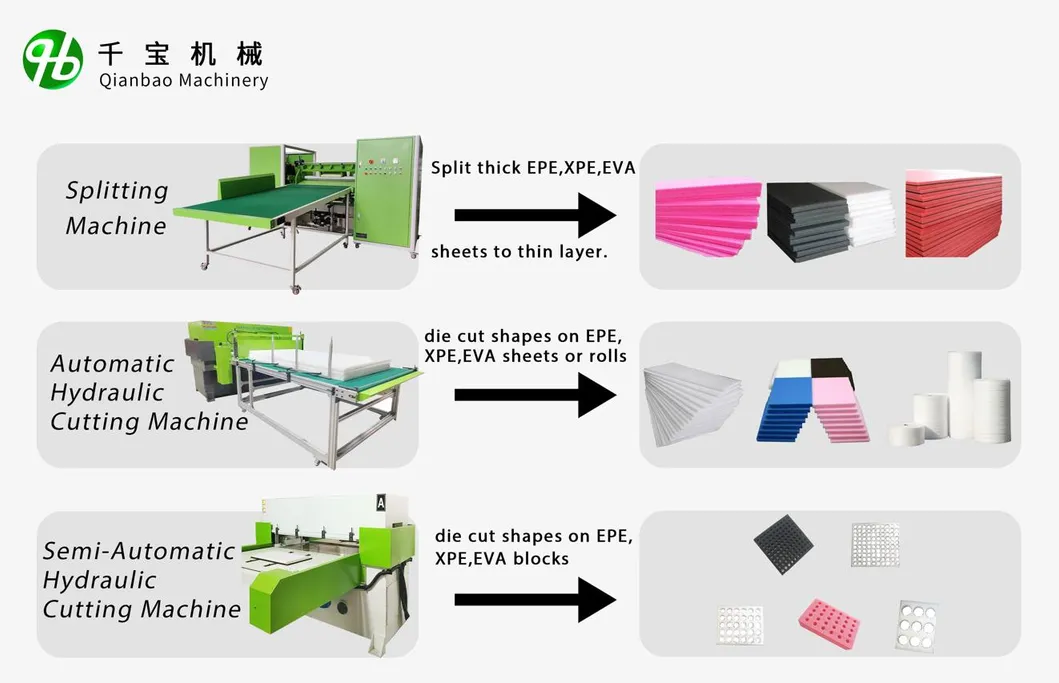 千宝机械
Qianbao Machinery

Splitting Machine

Split thick EPE,XPE,EVA sheets to thin layer.

Automatic Hydraulic Cutting Machine

die cut shapes on EPE, XPE,EVA sheets or rolls

Semi-Automatic Hydraulic Cutting Machine

A

die cut shapes on EPE, XPE,EVA blocks