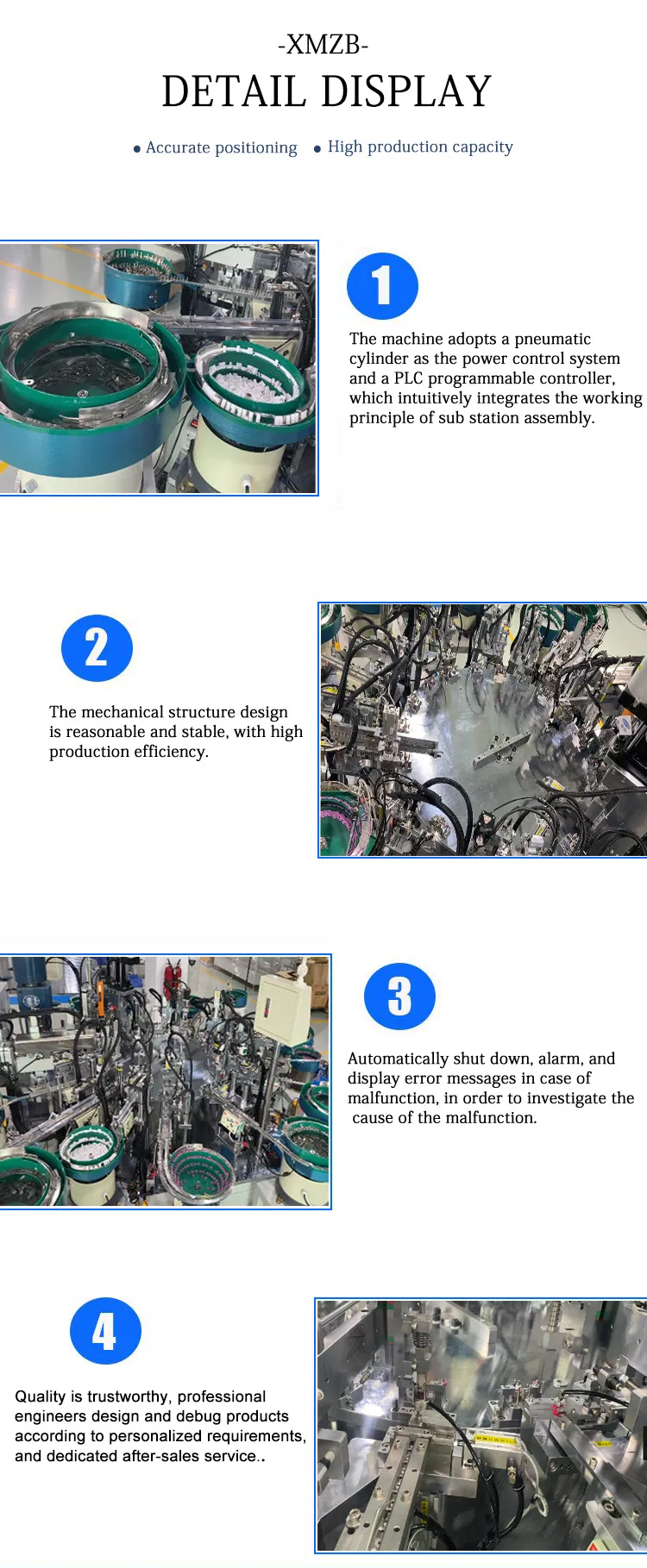 -XMZB-
DETAIL DISPLAY

• Accurate positioning • High production capacity

1

The machine adopts a pneumatic cylinder as the power control system and a PLC programmable controller, which intuitively integrates the working principle of sub station assembly.

2

The mechanical structure design is reasonable and stable, with high production efficiency.

3

Automatically shut down, alarm, and display error messages in case of malfunction, in order to investigate the cause of the malfunction.

4

Quality is trustworthy, professional engineers design and debug products according to personalized requirements, and dedicated after-sales service..