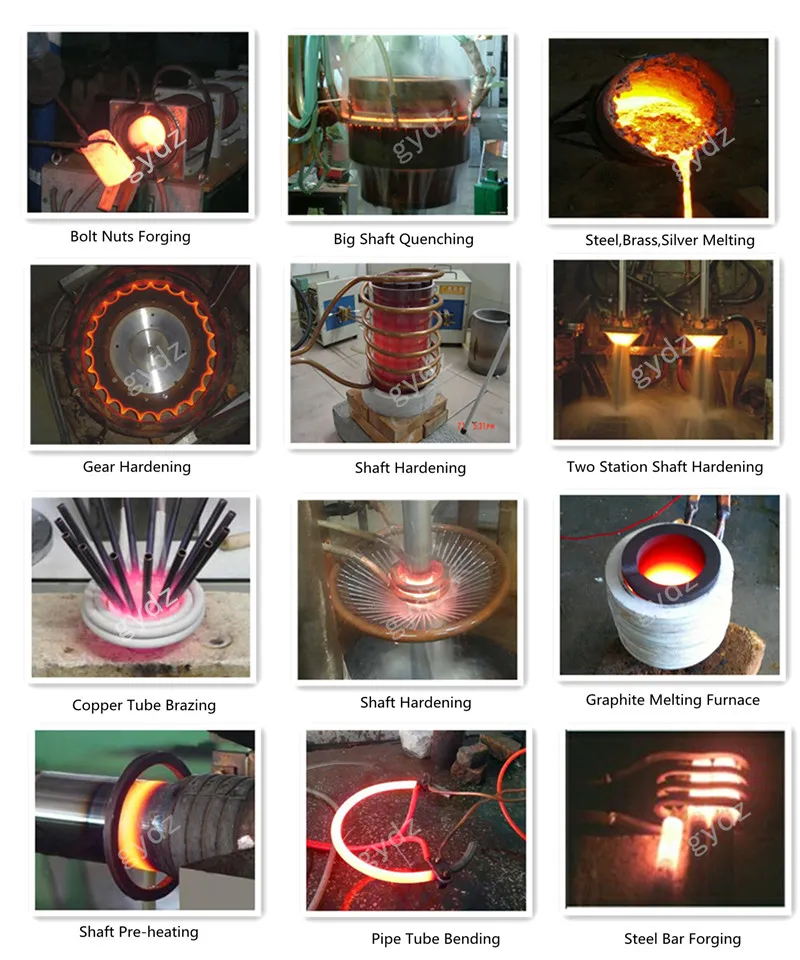 gydz
Bolt Nuts Forging

gydz
Big Shaft Quenching

Steel,Brass,Silver Melting

gydz
Gear Hardening

gydz
Shaft Hardening

gydz
Two Station Shaft Hardening

Copper Tube Brazing

Shaft Hardening

gydz
Graphite Melting Furnace

gydz
Shaft Pre-heating

gydz
Pipe Tube Bending

gydz
Steel Bar Forging