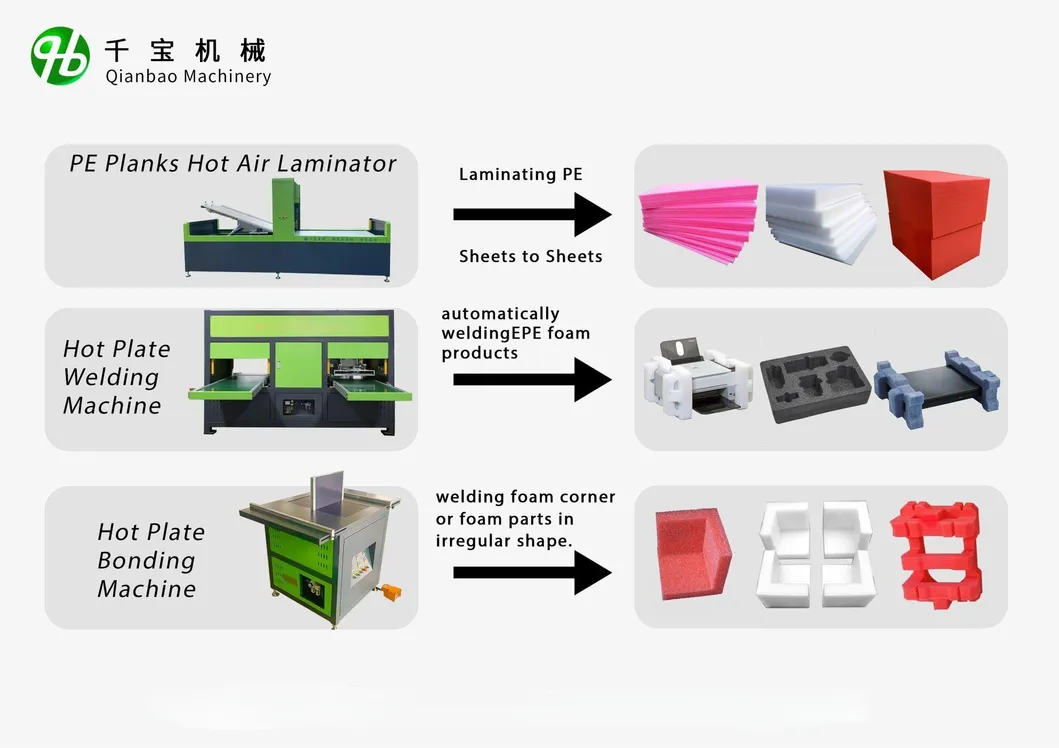 千宝机械
Qianbao Machinery

PE Planks Hot Air Laminator

Laminating PE

Sheets to Sheets

Hot Plate Welding Machine

automatically weldingEPE foam products

Hot Plate Bonding Machine

welding foam corner or foam parts in irregular shape.