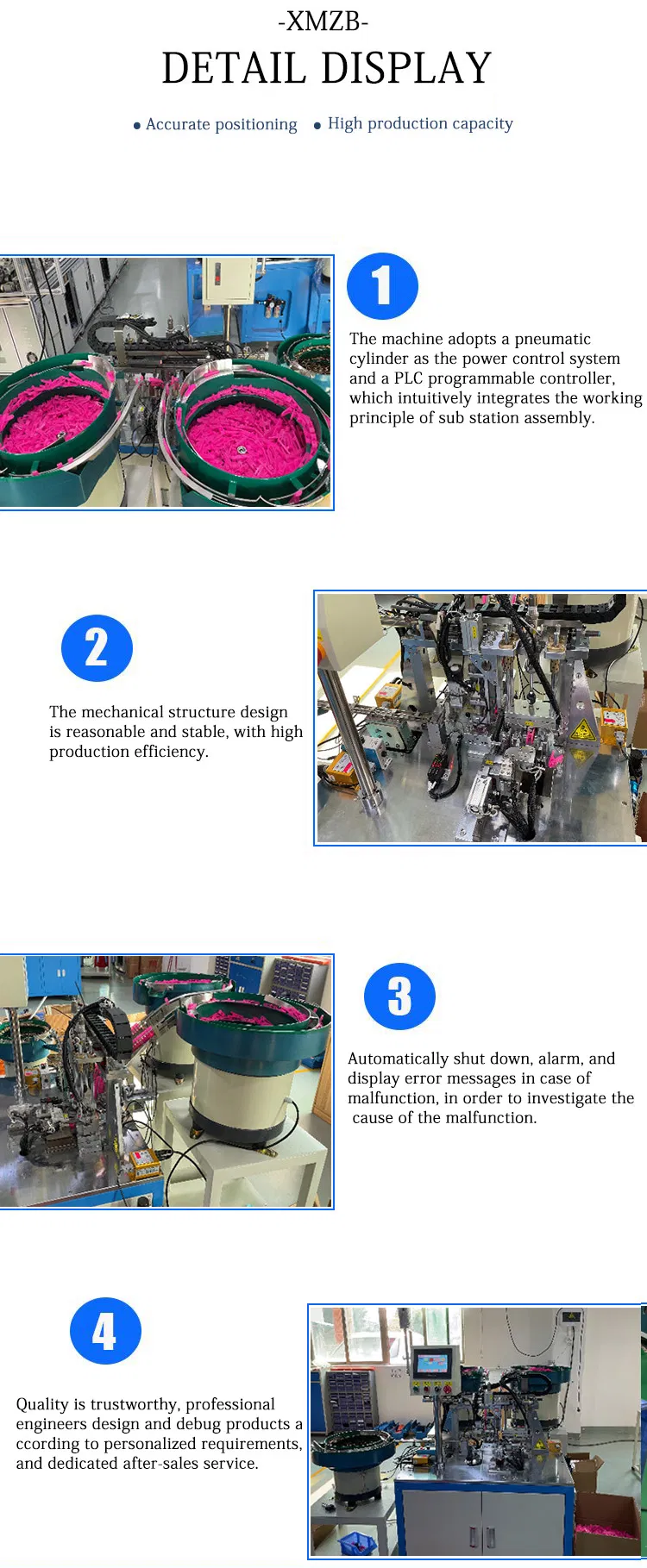 -XMZB-
DETAIL DISPLAY

• Accurate positioning • High production capacity

1

The machine adopts a pneumatic cylinder as the power control system and a PLC programmable controller, which intuitively integrates the working principle of sub station assembly.

2

The mechanical structure design is reasonable and stable, with high production efficiency.

3

Automatically shut down, alarm, and display error messages in case of malfunction, in order to investigate the cause of the malfunction.

4

Quality is trustworthy, professional engineers design and debug products a ccording to personalized requirements, and dedicated after-sales service.