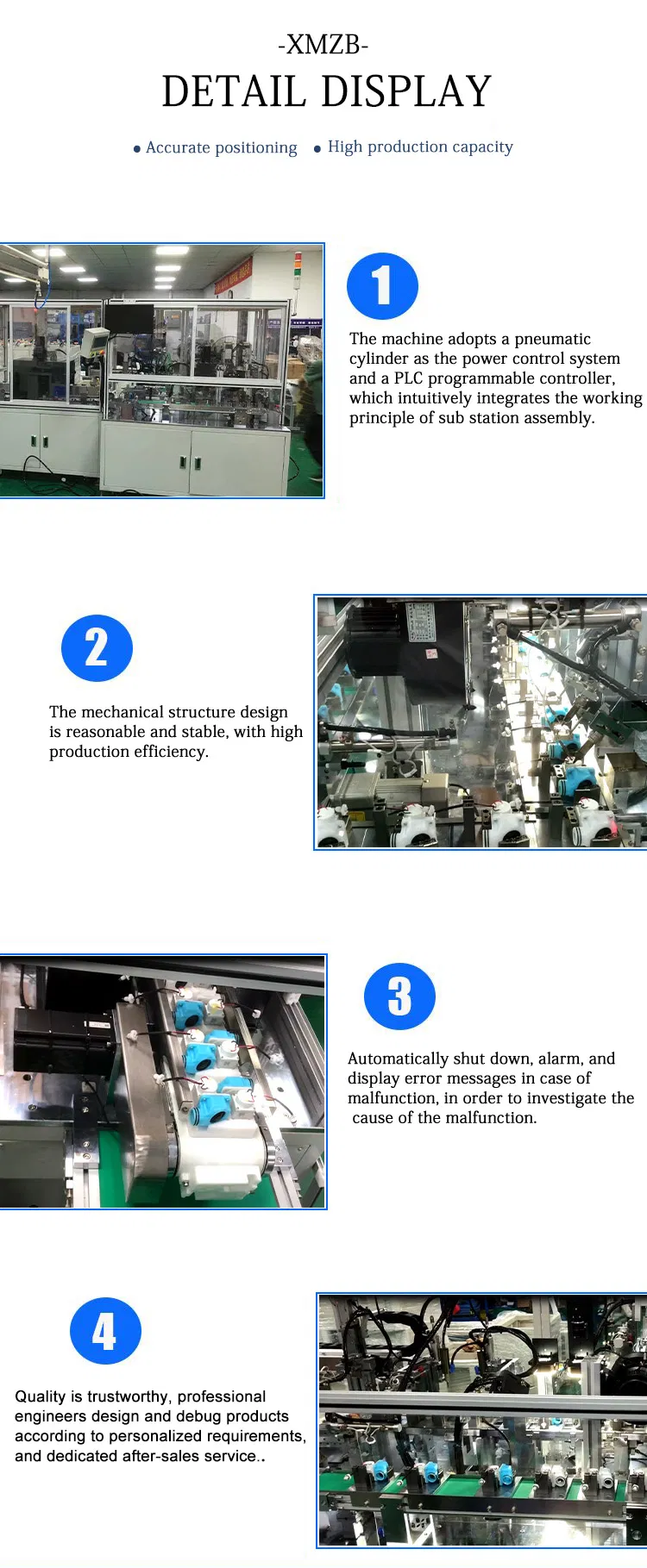 -XMZB-

DETAIL DISPLAY

• Accurate positioning • High production capacity

1

The machine adopts a pneumatic cylinder as the power control system and a PLC programmable controller, which intuitively integrates the working principle of sub station assembly.

2

The mechanical structure design is reasonable and stable, with high production efficiency.

3

Automatically shut down, alarm, and display error messages in case of malfunction, in order to investigate the cause of the malfunction.

4

Quality is trustworthy, professional engineers design and debug products according to personalized requirements, and dedicated after-sales service..