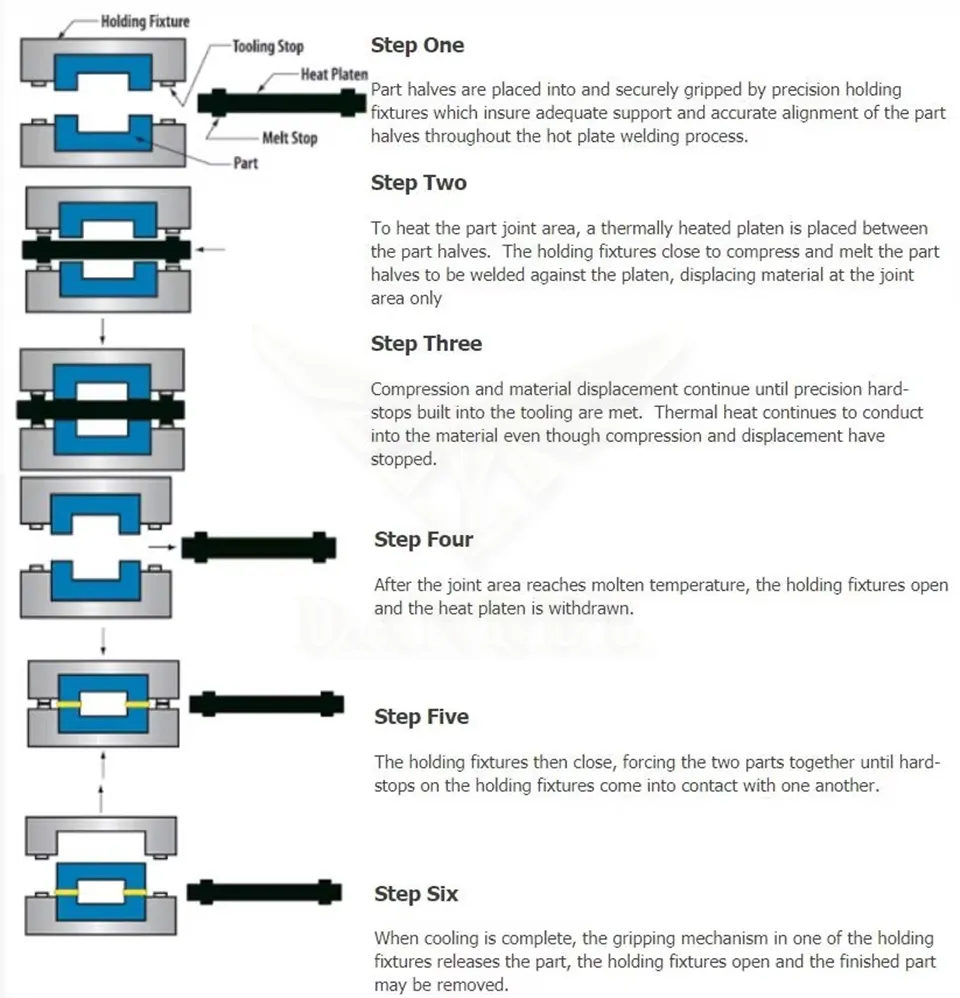 Holding Fixture

Tooling Stop

Heat Platen

Melt Stop

Part

Step One

Part halves are placed into and securely gripped by precision holding fixtures which insure adequate support and accurate alignment of the part halves throughout the hot plate welding process.

Step Two

To heat the part joint area, a thermally heated platen is placed between the part halves. The holding fixtures close to compress and melt the part halves to be welded against the platen, displacing material at the joint area only

Step Three

Compression and material displacement continue until precision hard-stops built into the tooling are met. Thermal heat continues to conduct into the material even though compression and displacement have stopped.

Step Four

After the joint area reaches molten temperature, the holding fixtures open and the heat platen is withdrawn.

Step Five

The holding fixtures then close, forcing the two parts together until hard-stops on the holding fixtures come into contact with one another.

Step Six

When cooling is complete, the gripping mechanism in one of the holding fixtures releases the part, the holding fixtures open and the finished part may be removed.