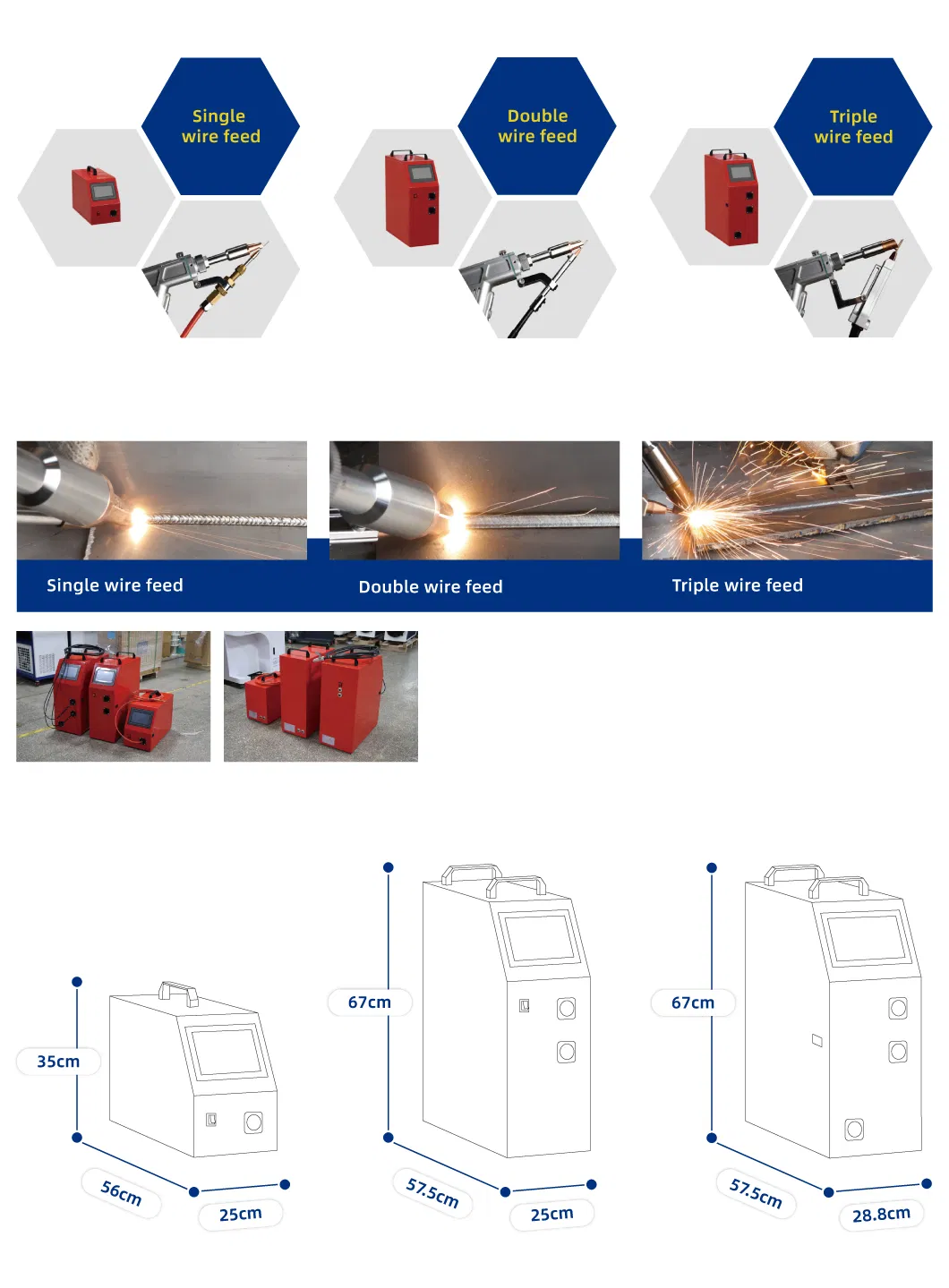 Single wire feed

Double wire feed

Triple wire feed

Single wire feed

Double wire feed

Triple wire feed

35cm

56cm

25cm

67cm

57.5cm

25cm

67cm

57.5cm

28.8cm