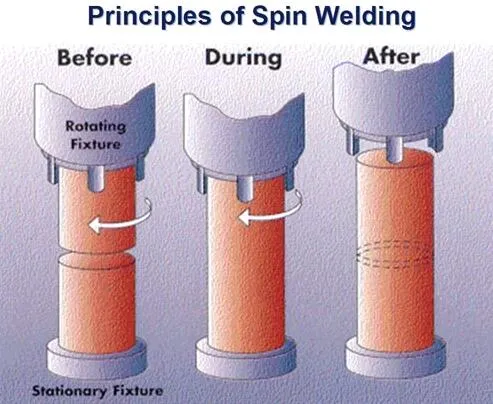 Principles of Spin Welding

Before

During

After

Rotating Fixture

Stationary Fixture