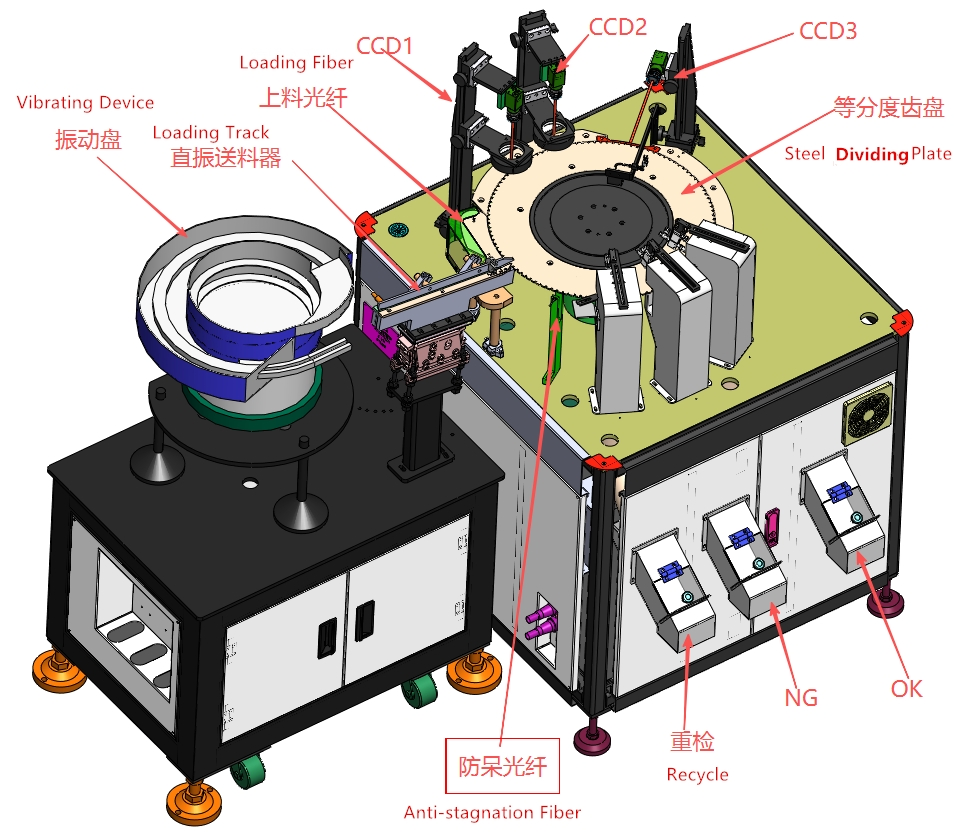 CCD1

CCD2

CCD3

Loading Fiber

上料光纤

Vibrating Device

振动盘

Loading Track

直振送料器

等分度齿盘

Steel Dividing Plate

防呆光纤

Anti-stagnation Fiber

重检

Recycle

NG

OK