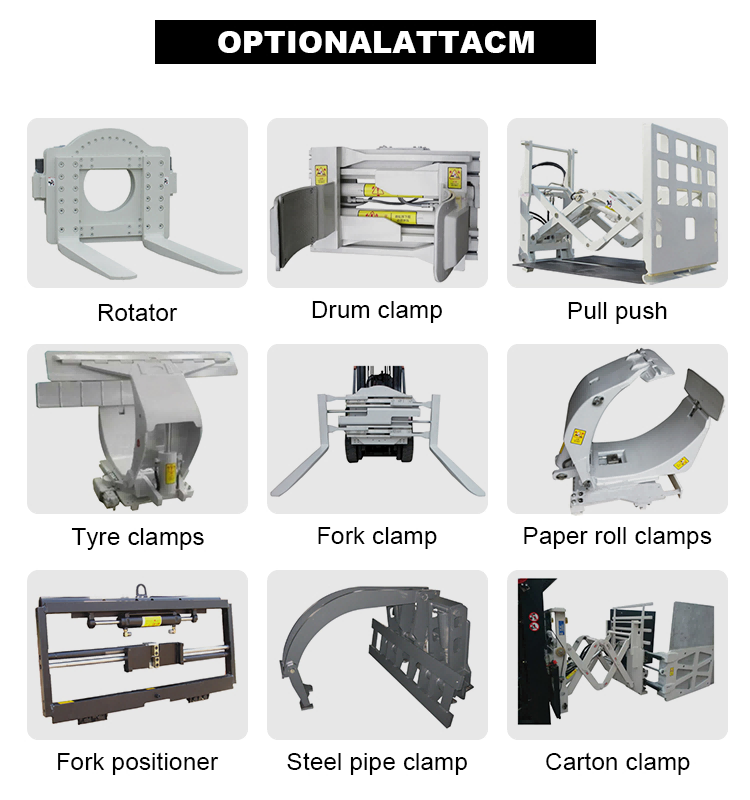 OPTIONALATTACM

Rotator

Drum clamp

Pull push

Tyre clamps

Fork clamp

Paper roll clamps

Fork positioner

Steel pipe clamp

Carton clamp