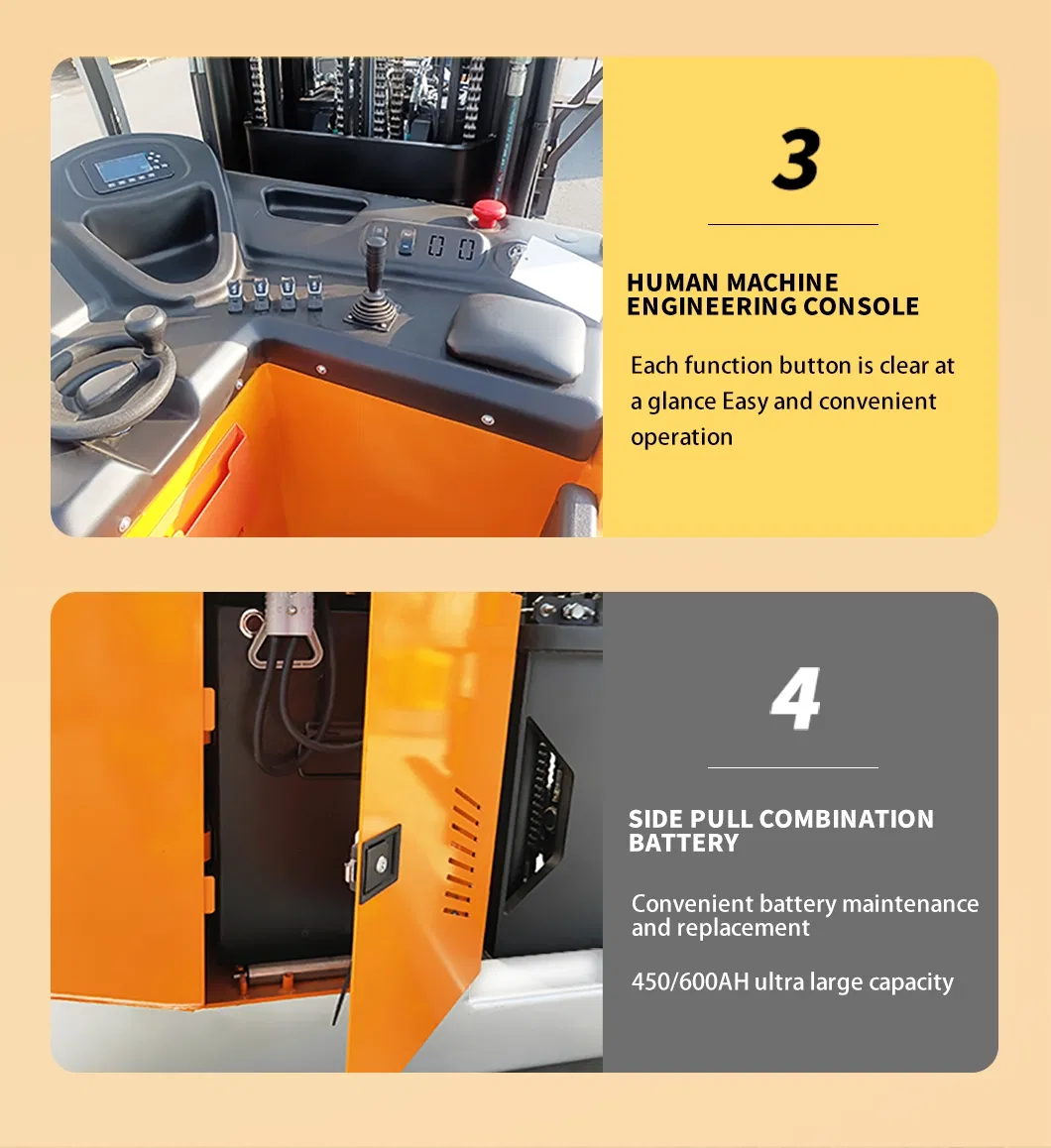 3

HUMAN MACHINE ENGINEERING CONSOLE

Each function button is clear at a glance Easy and convenient operation

4

SIDE PULL COMBINATION BATTERY

Convenient battery maintenance and replacement

450/600AH ultra large capacity