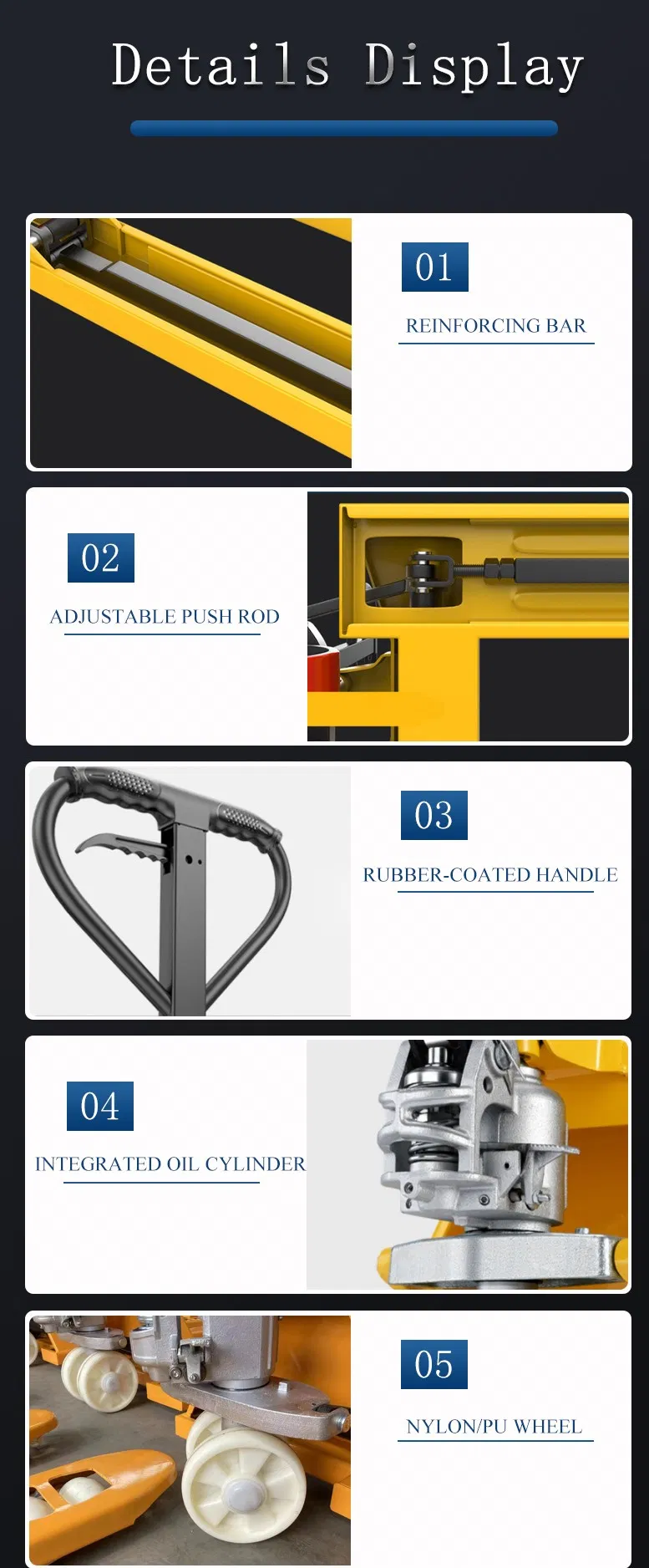 Details Display

01

REINFORCING BAR

02

ADJUSTABLE PUSH ROD

03

RUBBER-COATED HANDLE

04

INTEGRATED OIL CYLINDER

05

NYLON/PU WHEEL