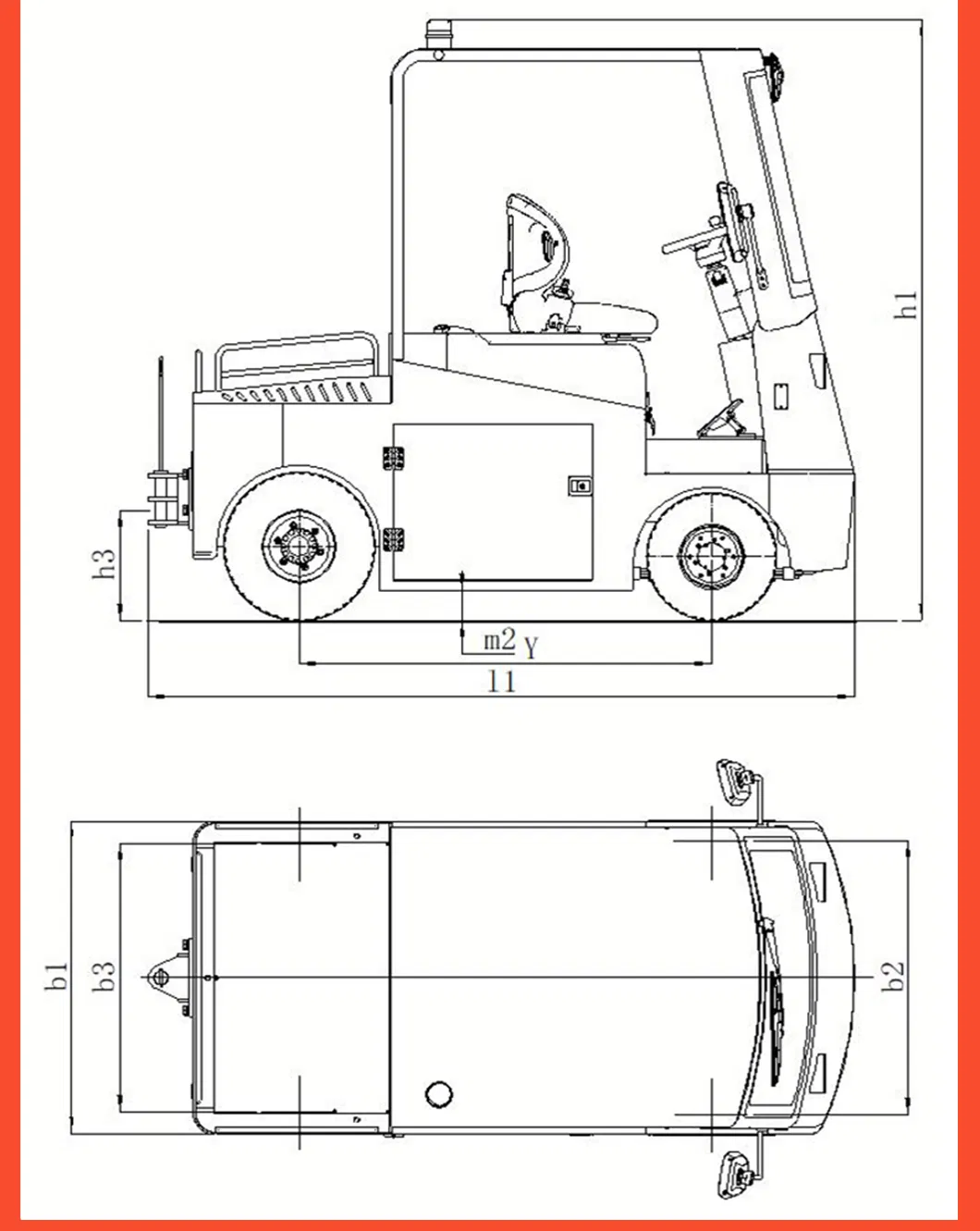 h1
h3
m2
Y
l1
b1
b3
b2