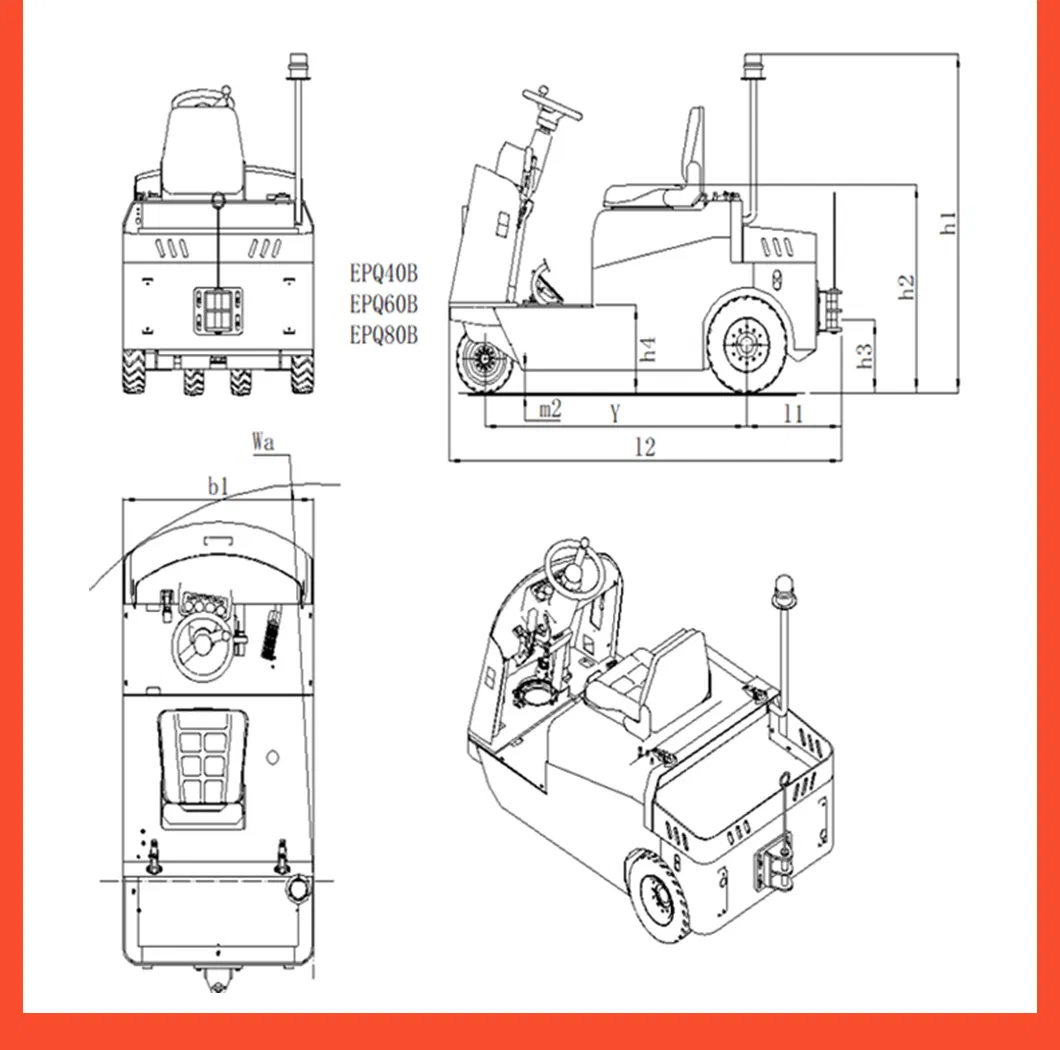 EPQ40B
EPQ60B
EPQ80B

h1
h2
h3
h4
m2
Y
l1
l2

Wa
b1