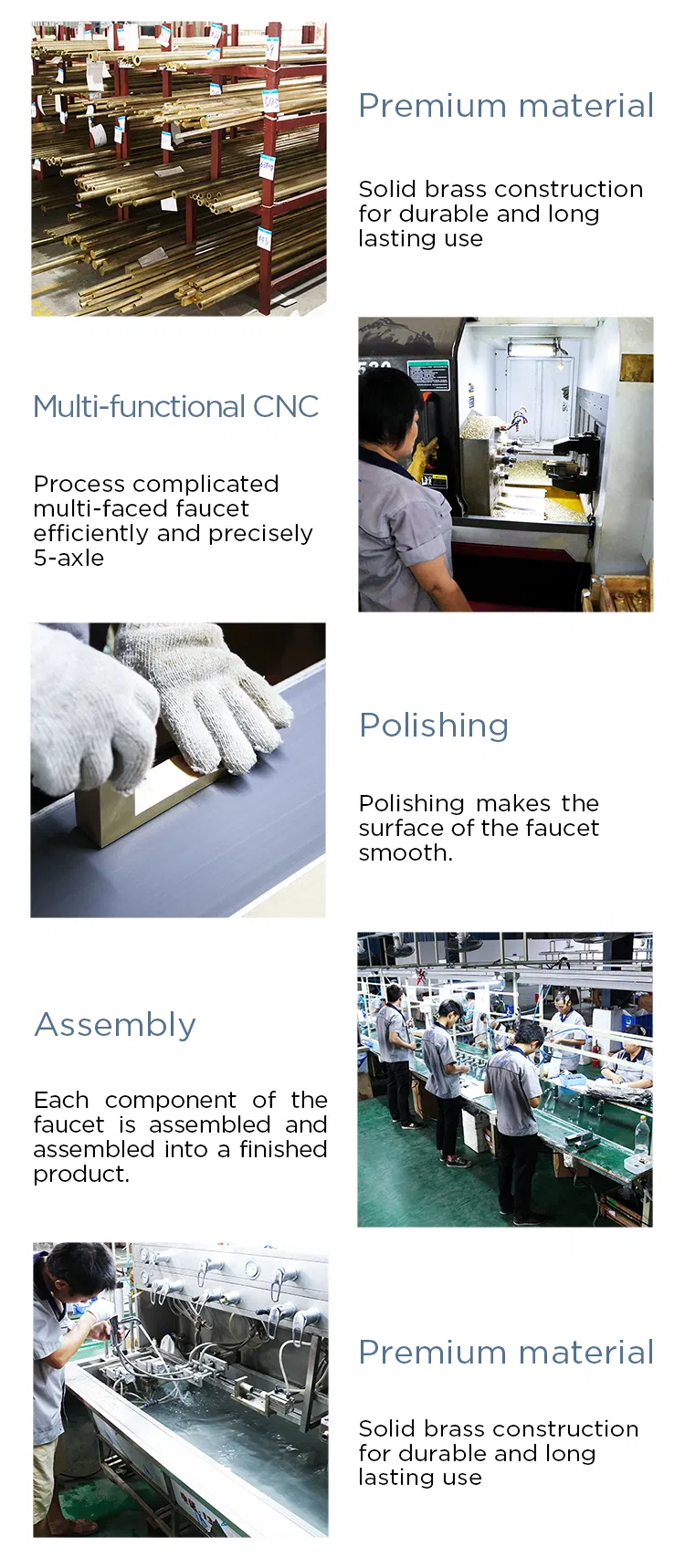 Premium material

Solid brass construction for durable and long lasting use

Multi-functional CNC

Process complicated multi-faced faucet efficiently and precisely 5-axle

Polishing

Polishing makes the surface of the faucet smooth.

Assembly

Each component of the faucet is assembled and assembled into a finished product.

Premium material

Solid brass construction for durable and long lasting use