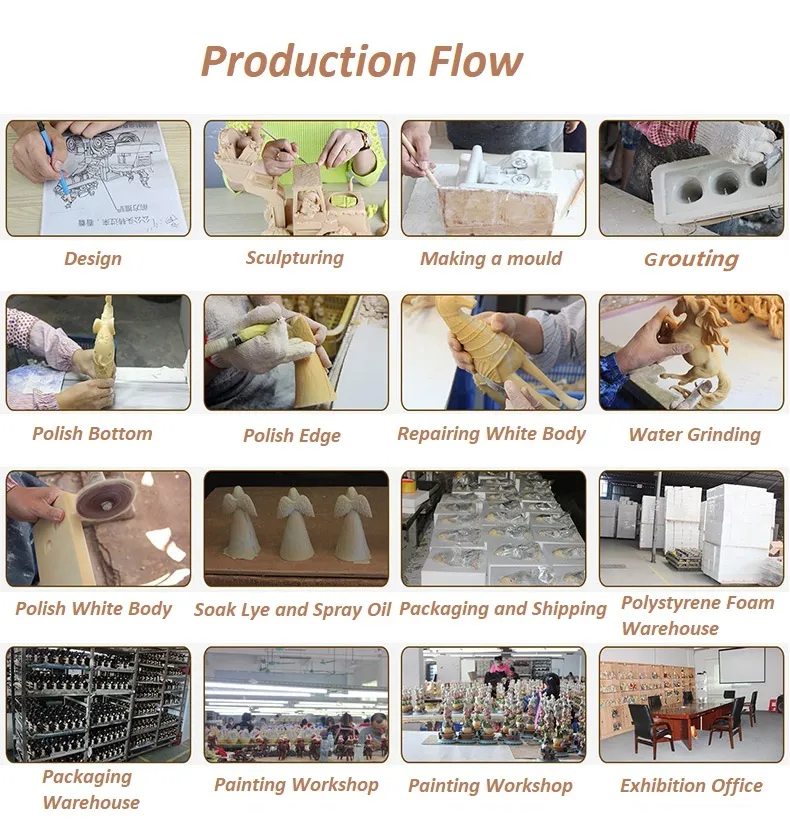 Production Flow

Design

Sculpturing

Making a mould

Grouting

Polish Bottom

Polish Edge

Repairing White Body

Water Grinding

Polish White Body

Soak Lye and Spray Oil

Packaging and Shipping

Polystyrene Foam Warehouse

Packaging Warehouse

Painting Workshop

Painting Workshop

Exhibition Office