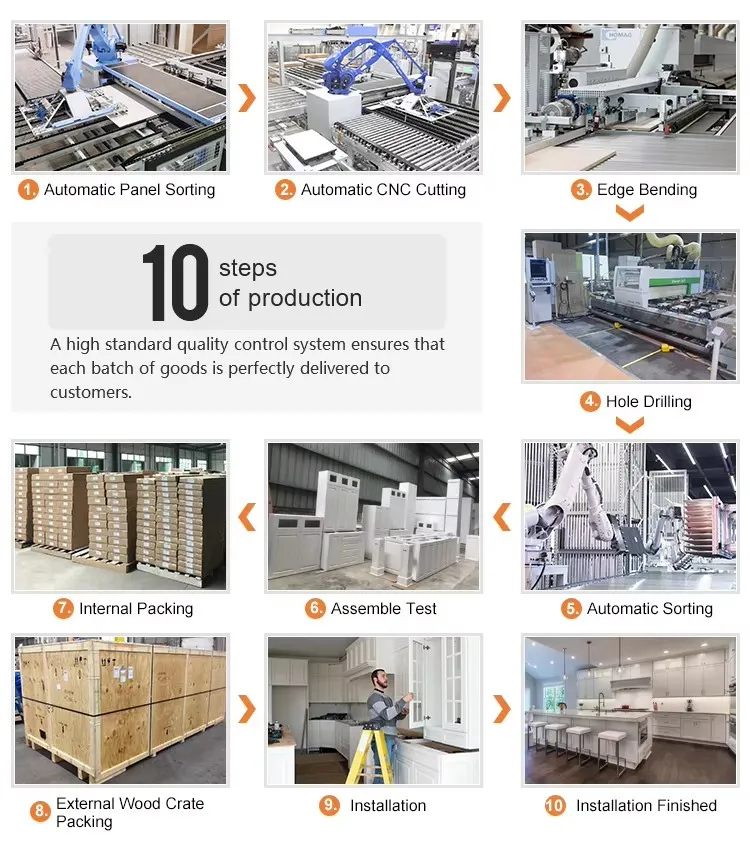 1. Automatic Panel Sorting

2. Automatic CNC Cutting

HOMAG

3. Edge Bending

10 steps of production

A high standard quality control system ensures that each batch of goods is perfectly delivered to customers.

4. Hole Drilling

7. Internal Packing

6. Assemble Test

5. Automatic Sorting

8. External Wood Crate Packing

9. Installation

10 Installation Finished