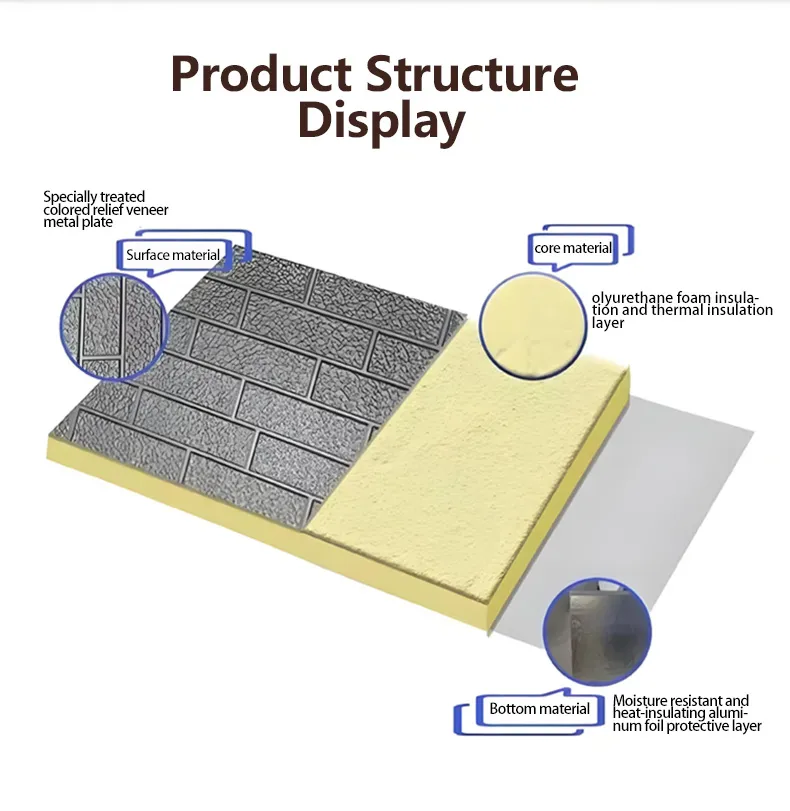 Product Structure Display

Specially treated colored relief veneer metal plate

Surface material

core material

olyurethane foam insulation and thermal insulation layer

Bottom material

Moisture resistant and heat-insulating aluminum foil protective layer