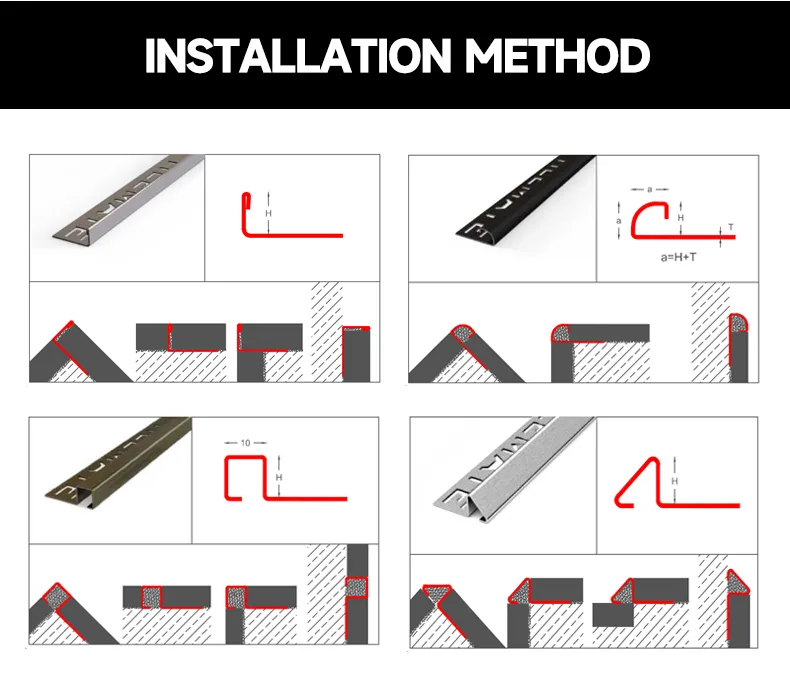 INSTALLATION METHOD

H

a

a

H

T

a=H+T

10

H

H