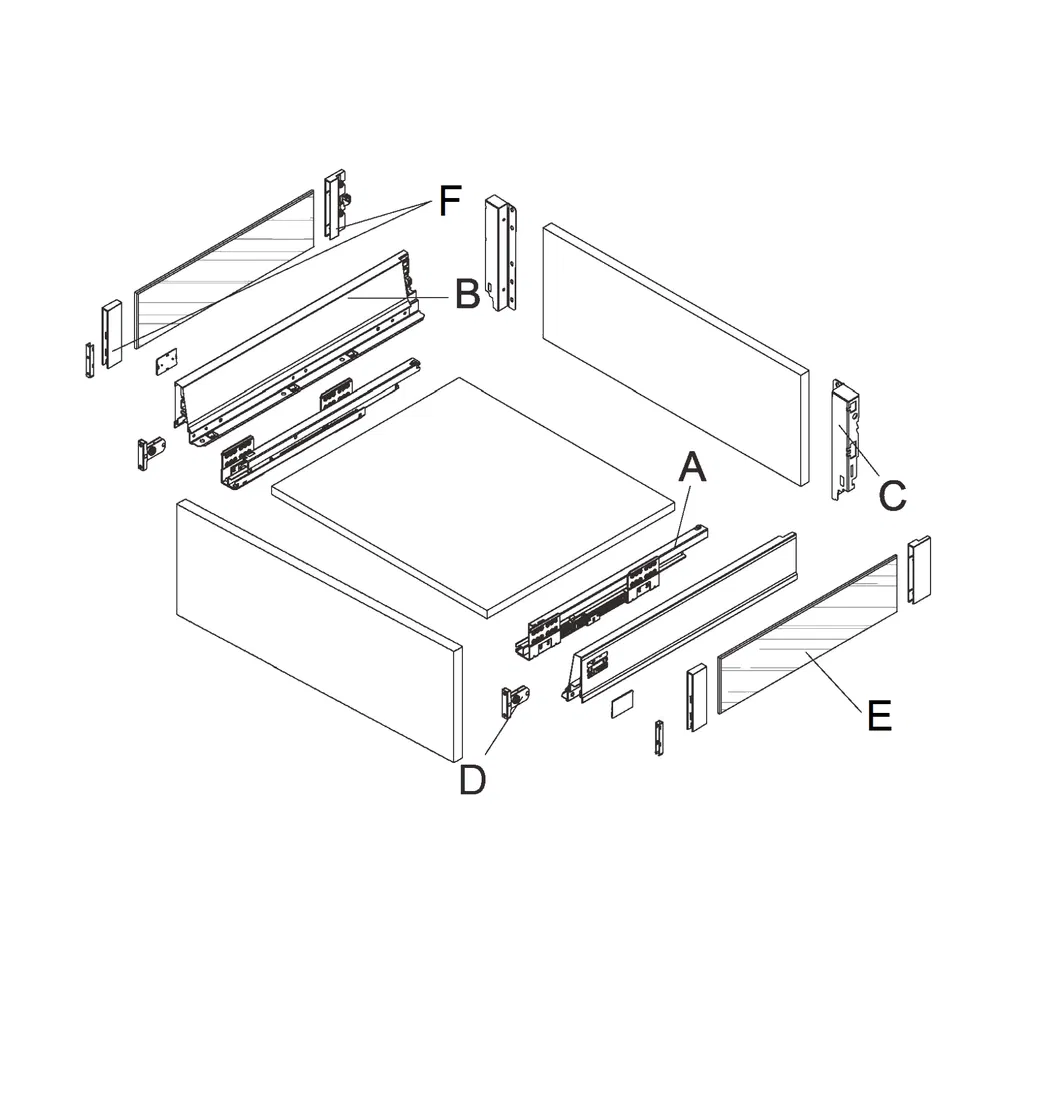 F
B
A
C
E
D